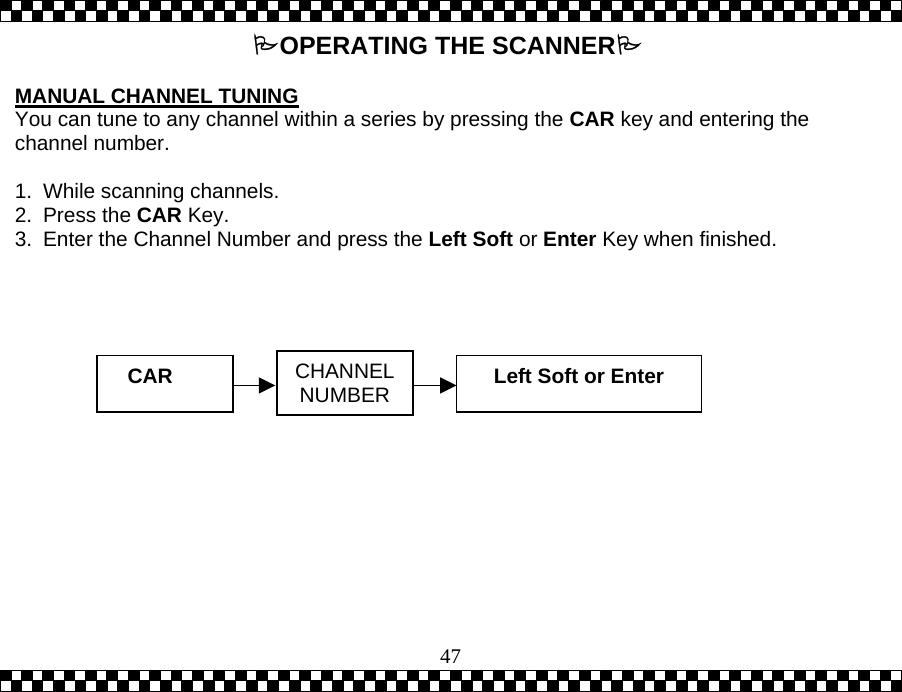 OPERATING THE SCANNER

MANUAL CHANNEL TUNING
You can tune to any channel within a series by pressing the CAR key and entering the channel number.

1. While scanning channels.
2. Press the CAR Key.
3. Enter the Channel Number and press the Left Soft or Enter Key when finished.

CAR

CHANNEL NUMBER

Left Soft or Enter

47