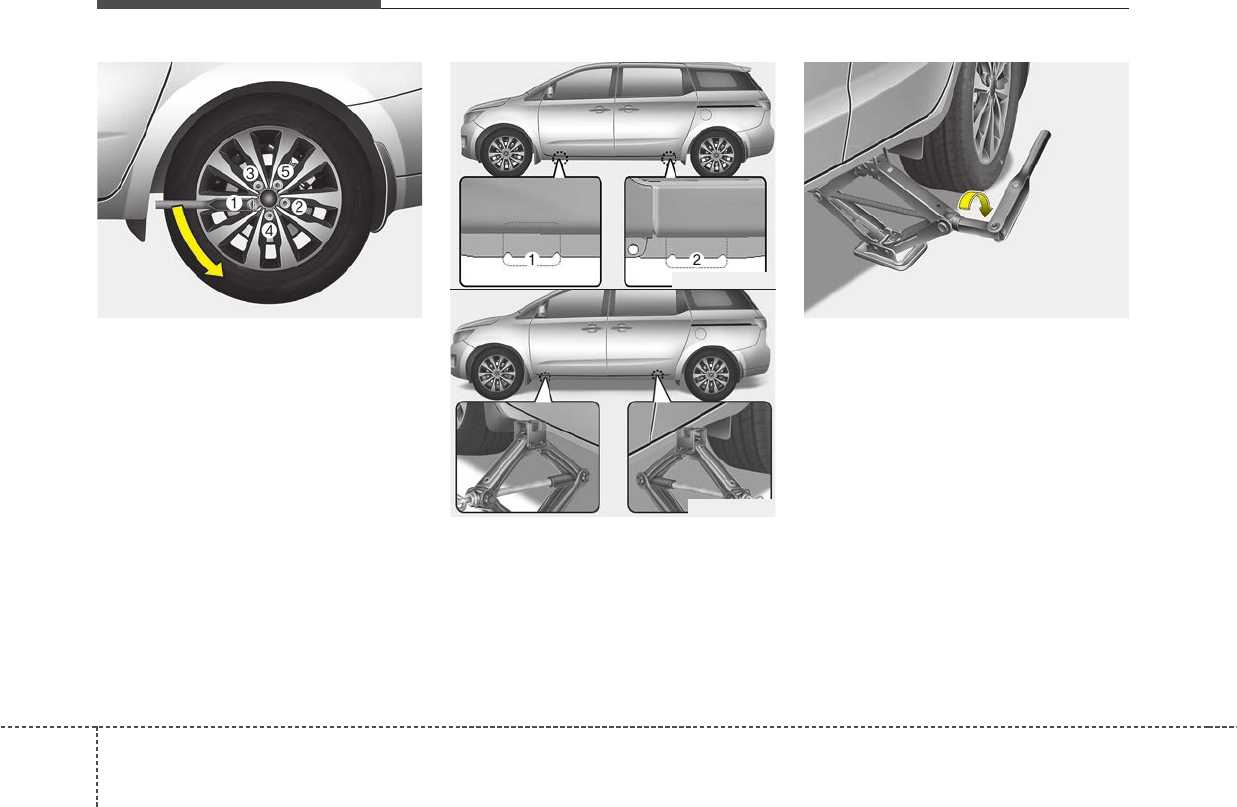 3
5
1
2
4

1
2