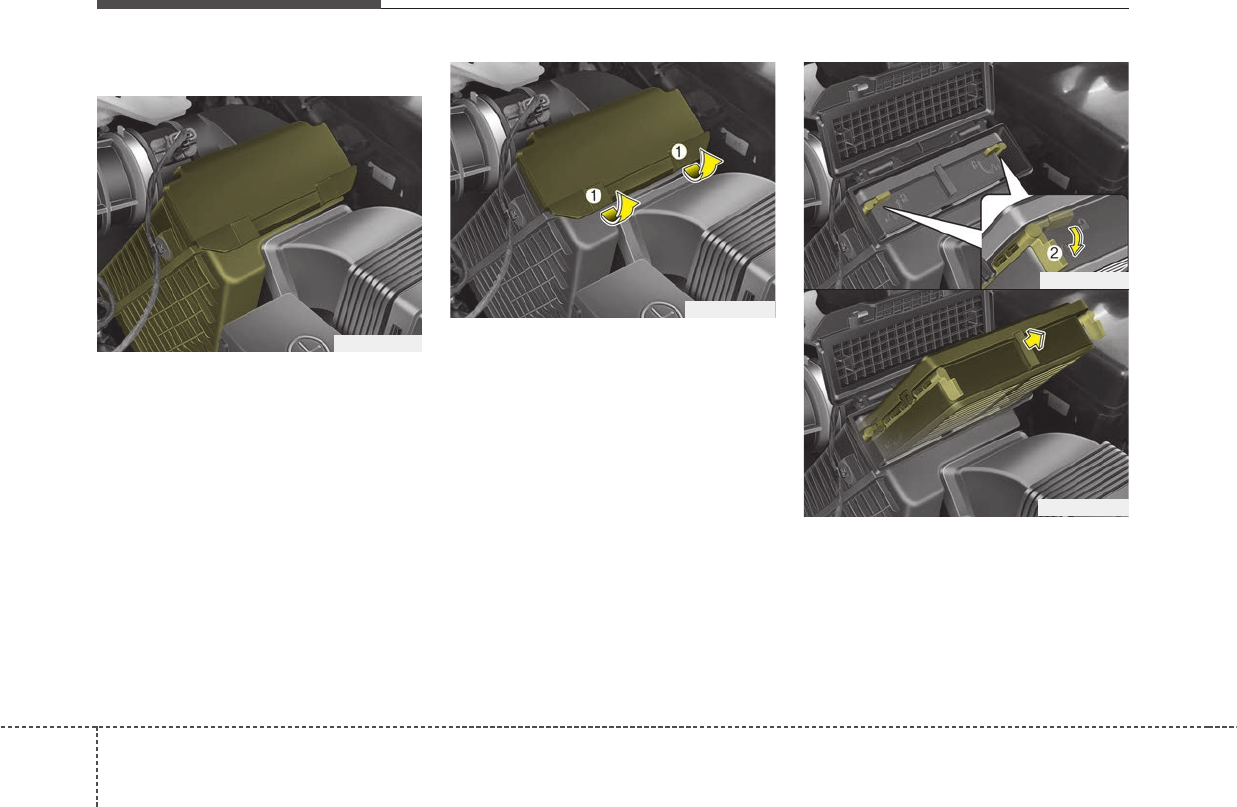 1

1

2