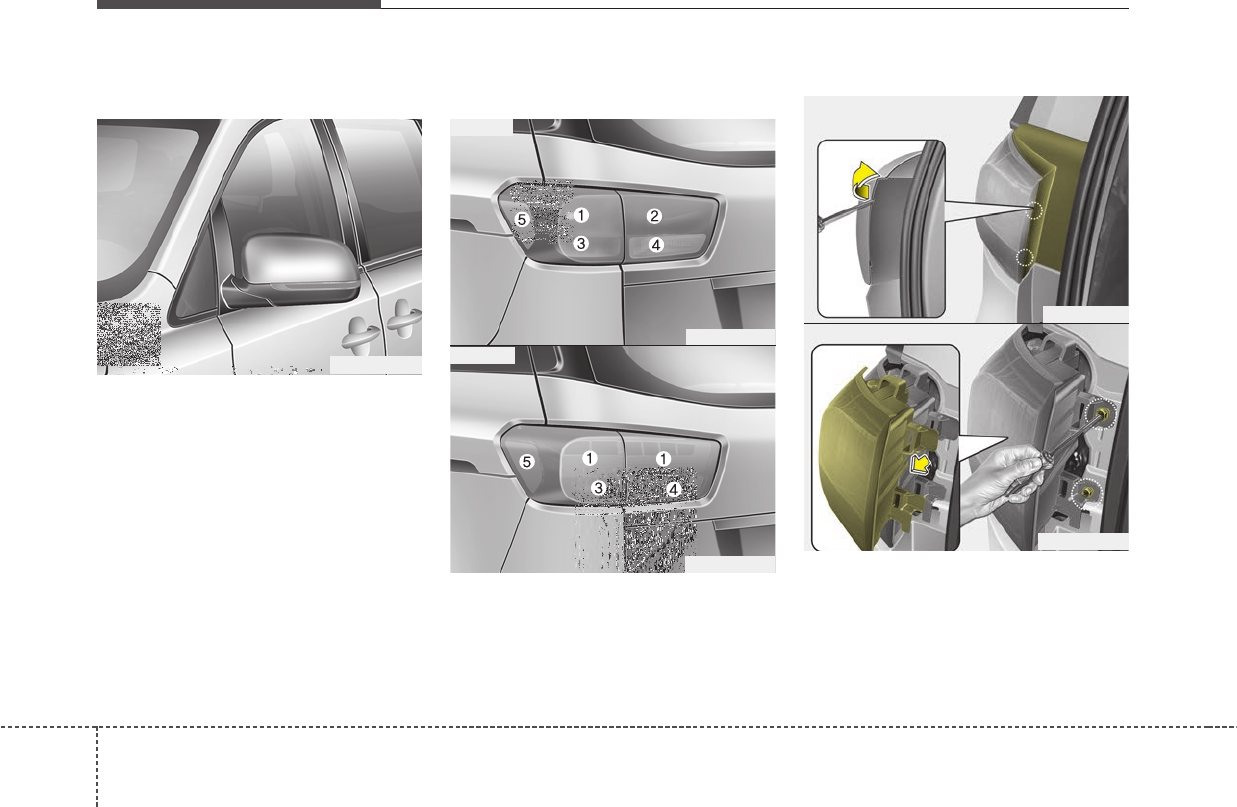 5
1
2
3
4

5
1
1
3
4