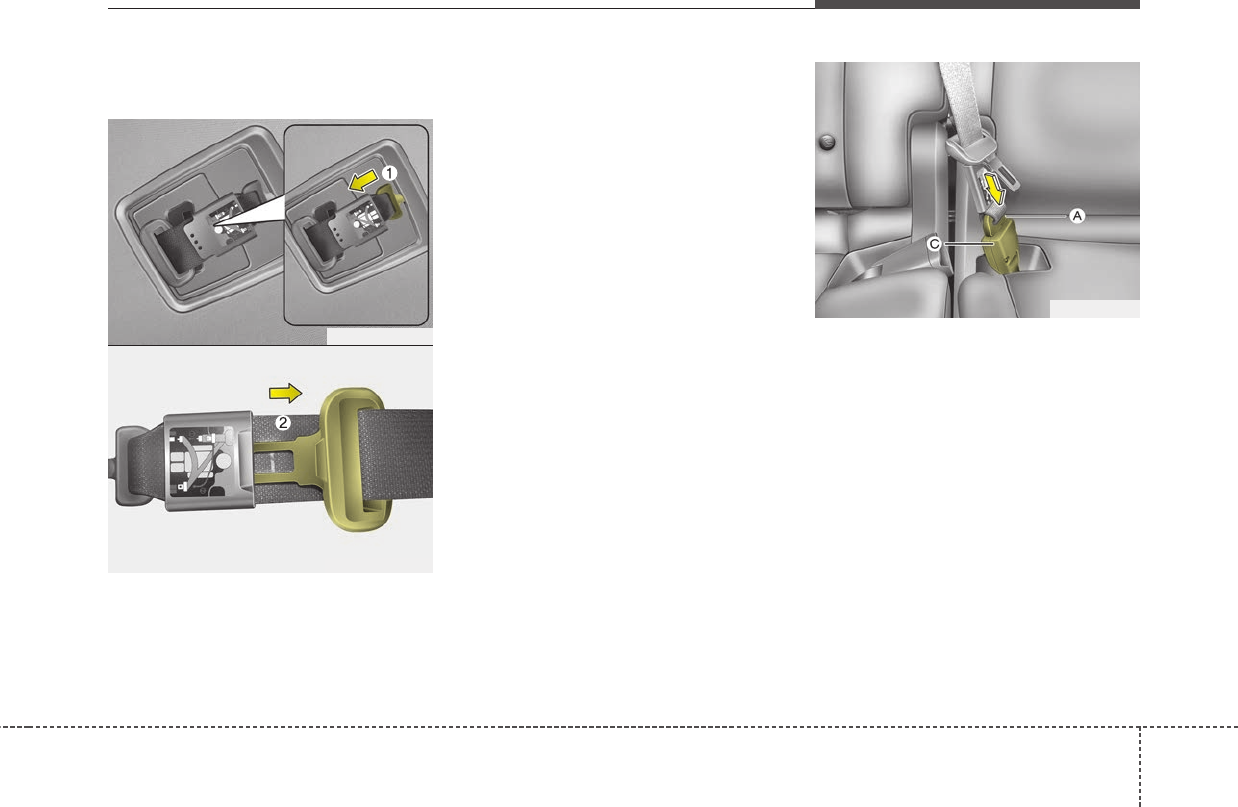 1

2

A

C