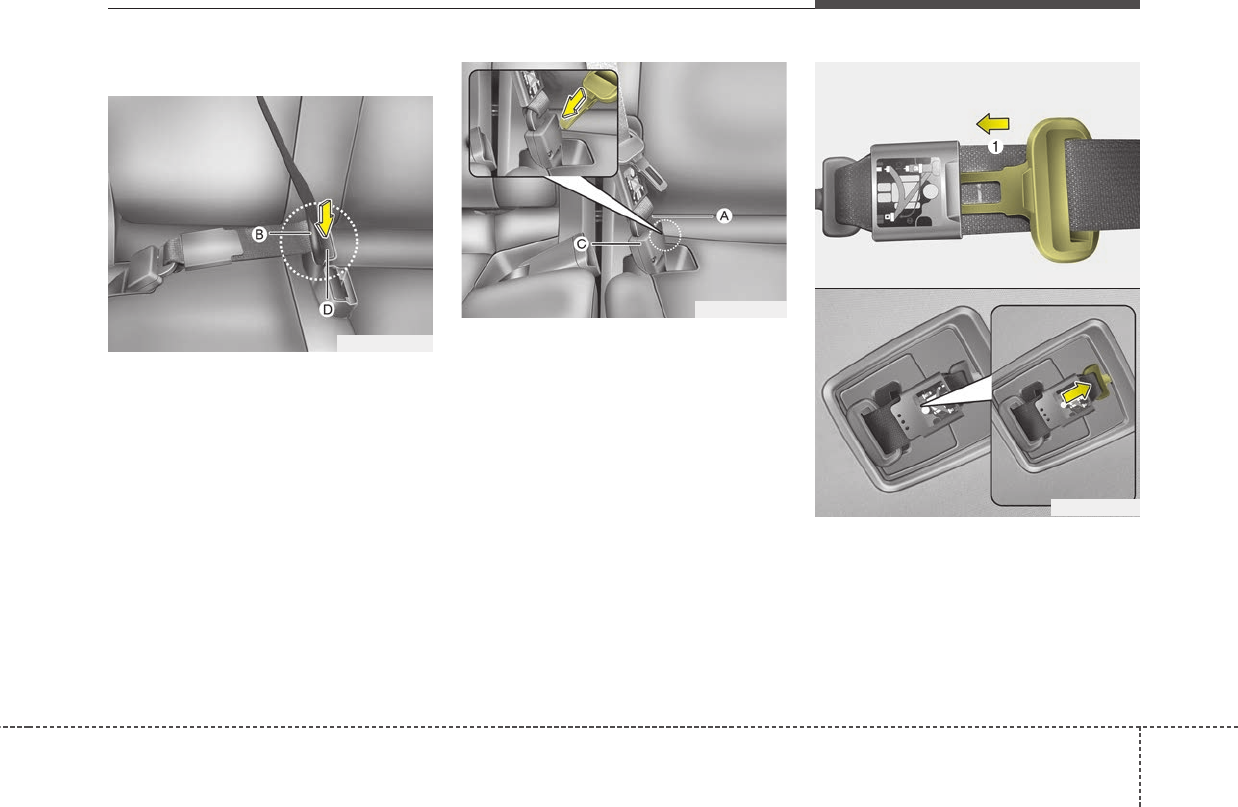 B

D

A

C

1