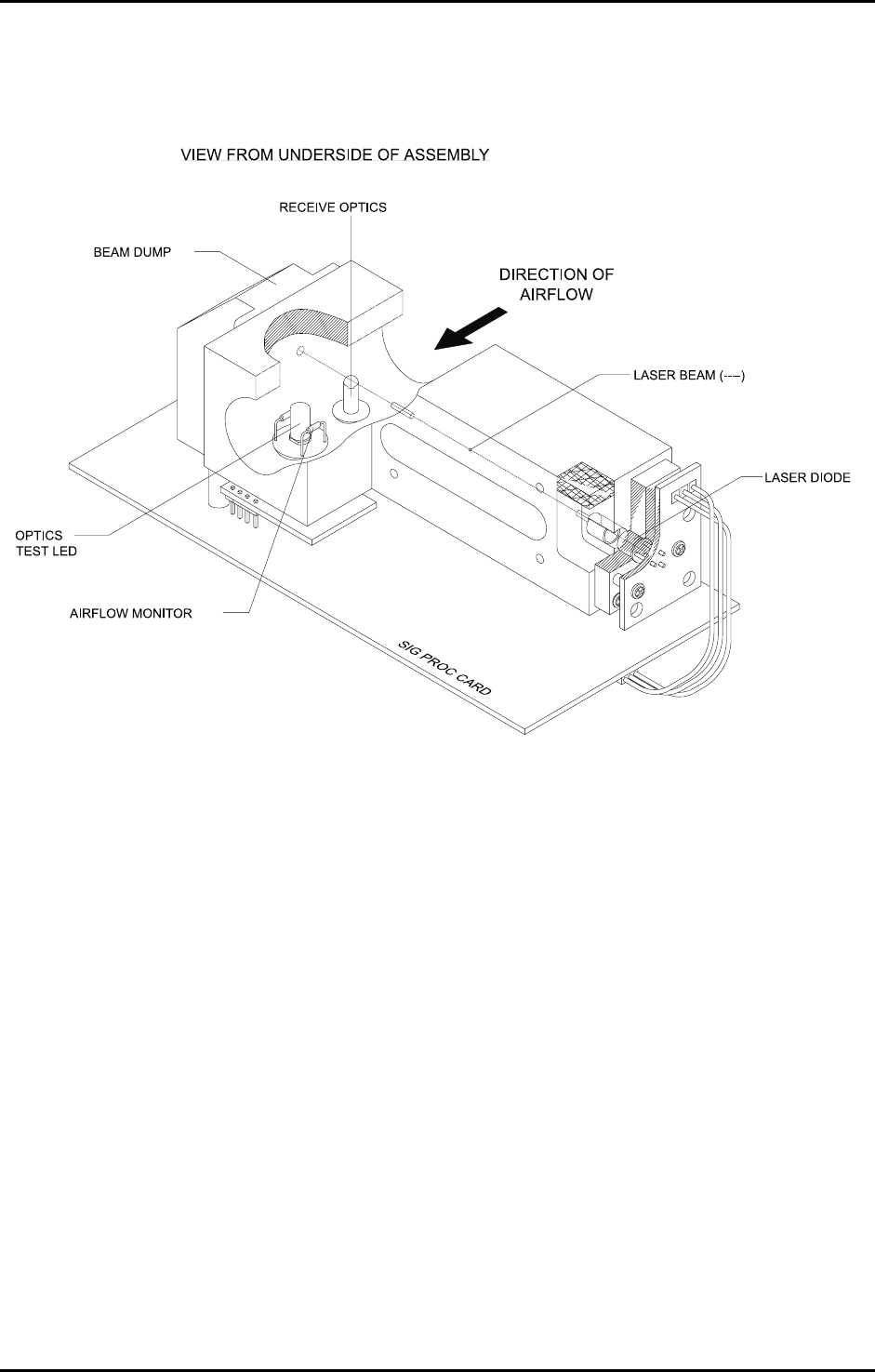 VIEW FROM UNDERSIDE OF ASSEMBLY

RECEIVE OPTICS

BEAM DUMP

DIRECTION OF AIRFLOW

LASER BEAM (---)

LASER DIODE

OPTICS TEST LED

AIRFLOW MONITOR

SIG PROC CARD