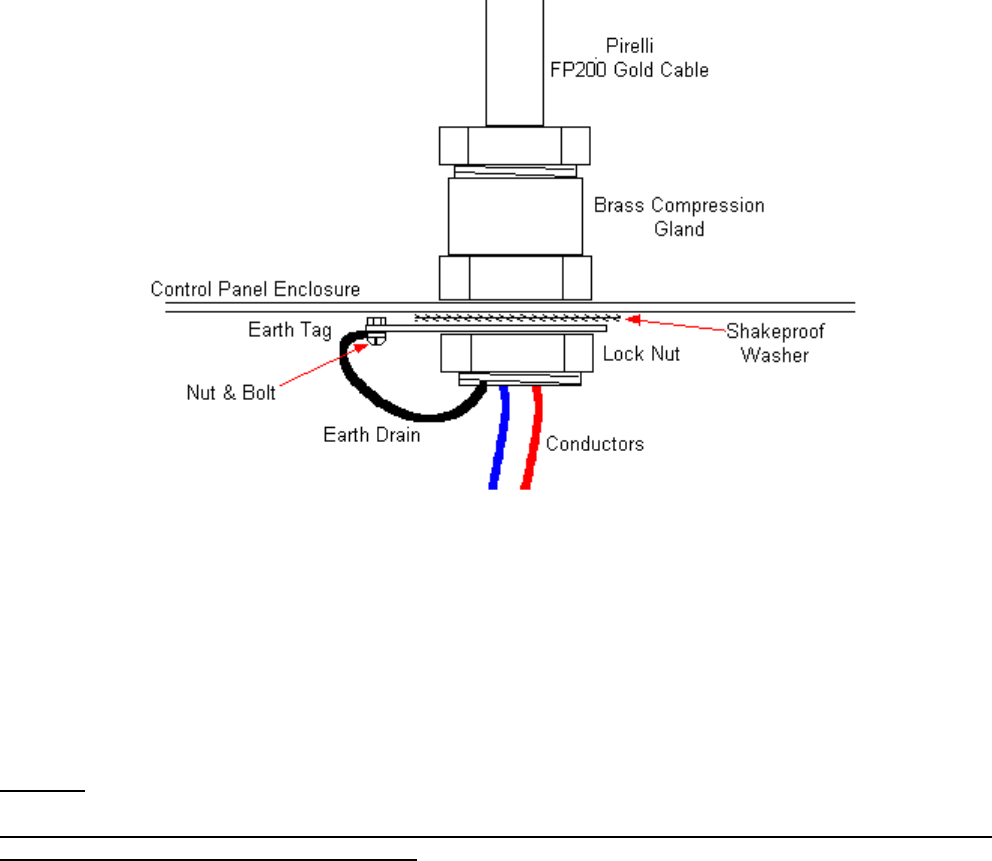 Pirelli
FP200 Gold Cable

Brass Compression
Gland

Control Panel Enclosure

Earth Tag

Shakeproof
Washer

Lock Nut

Nut & Bolt

Earth Drain

Conductors