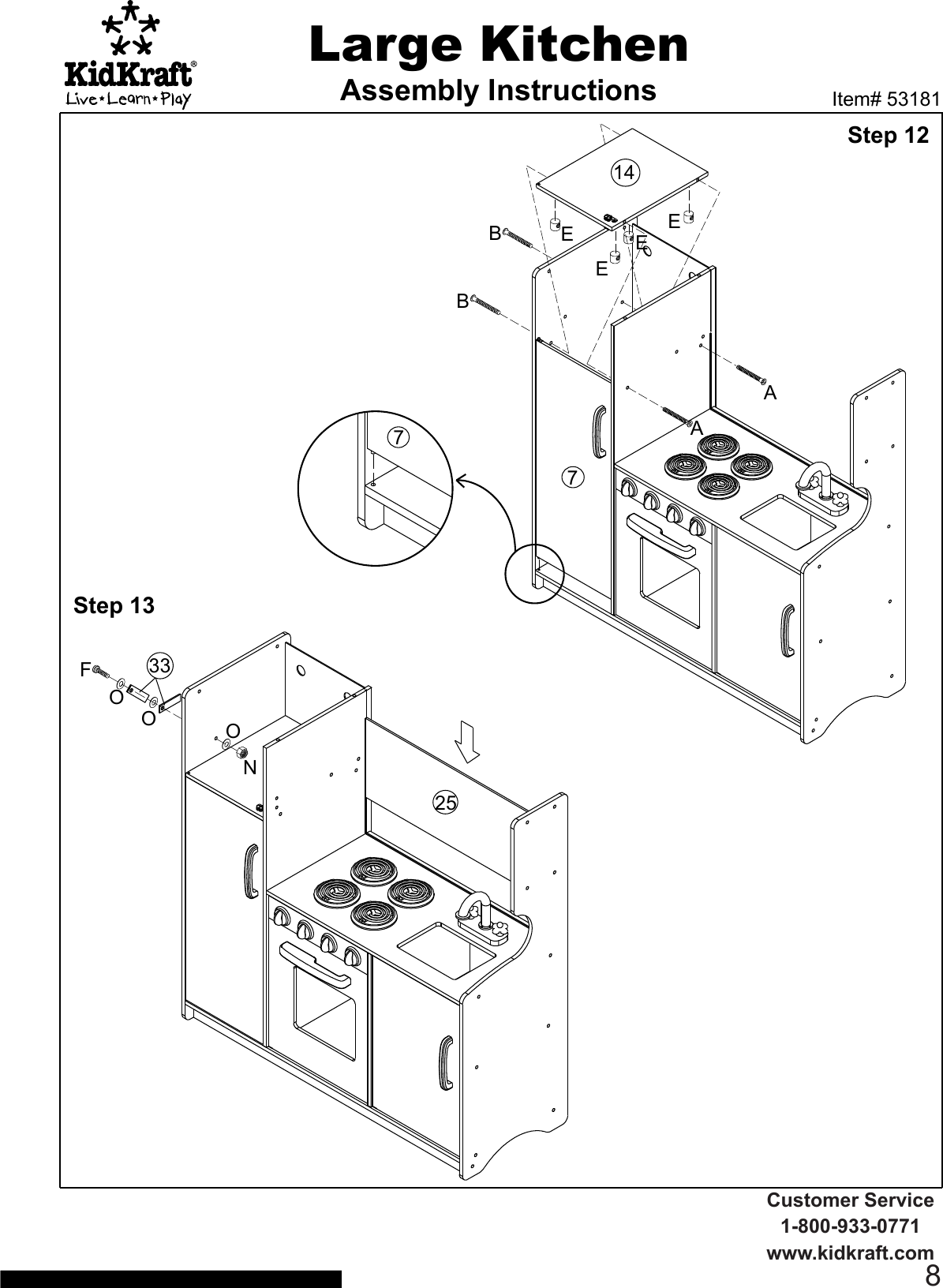 KidKraft®
Live★Learn★Play

Large Kitchen
Assembly Instructions

Item# 53181

Step 12

14
B E E
E E
B
A
A
7
7

Step 13

F 33
O
O
O
N
25

Customer Service
1-800-933-0771
www.kidkraft.com

8