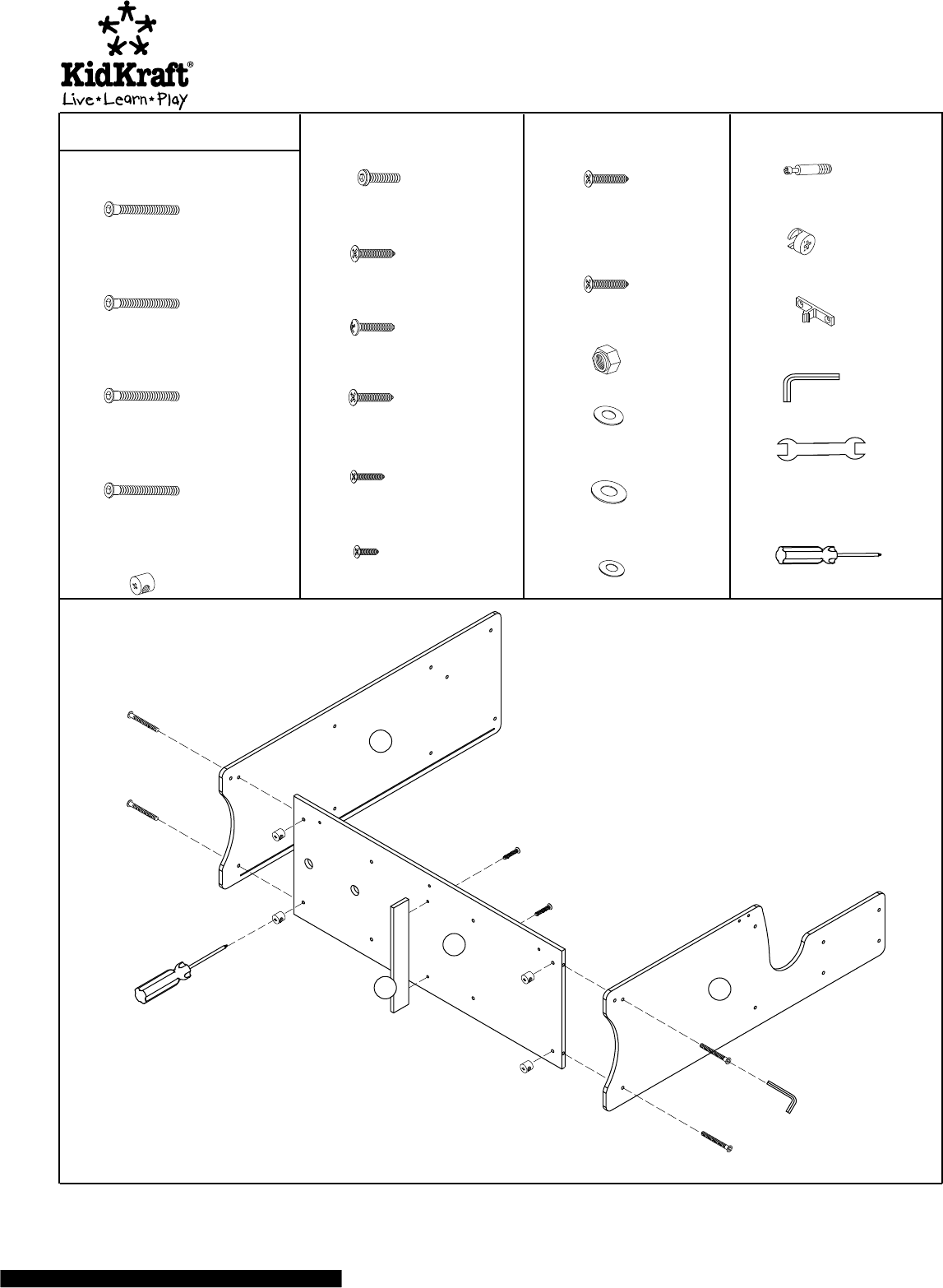 KidKraft®
Live★Learn★Play