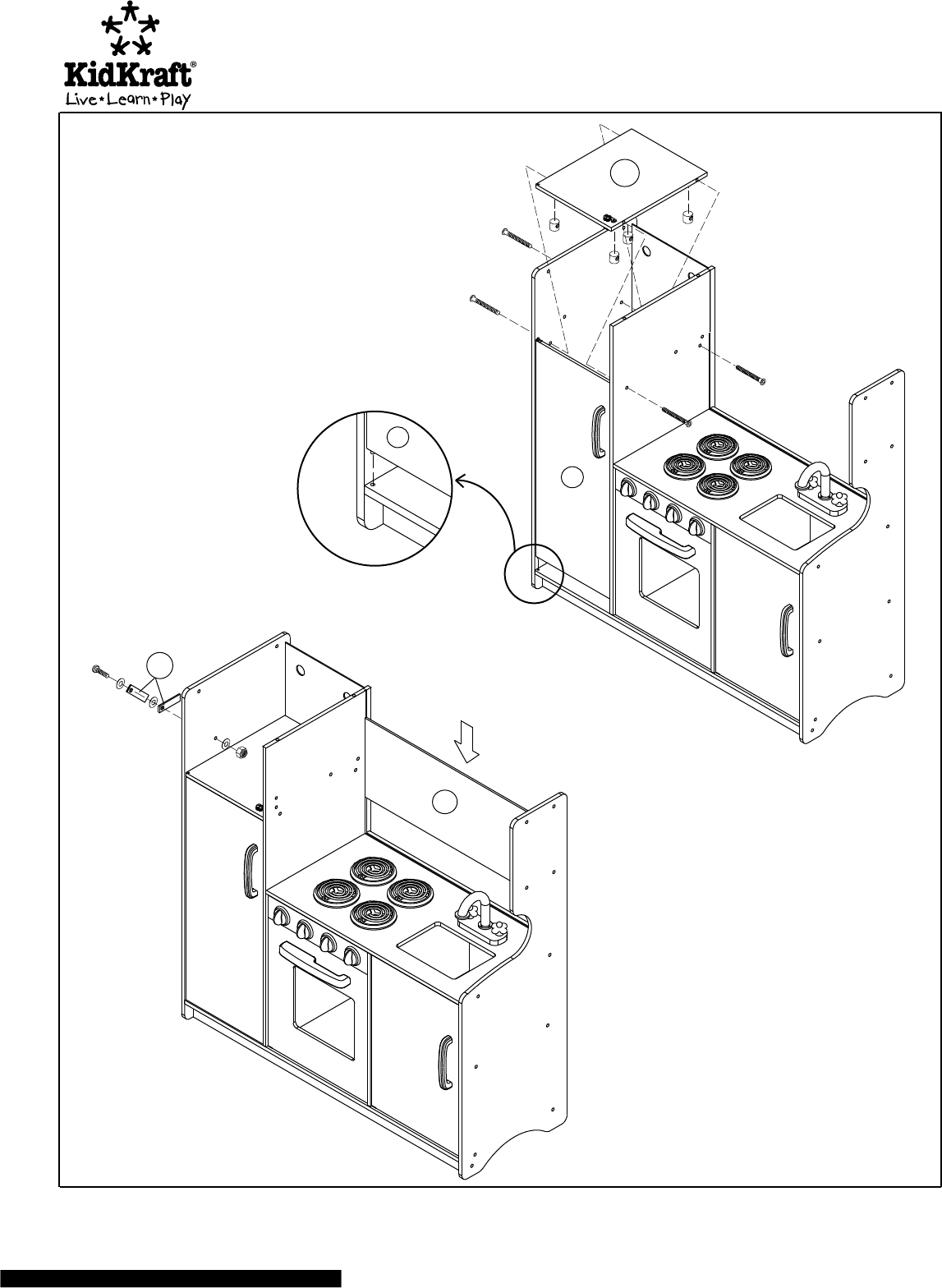 KidKraft®
Live★Learn★Play