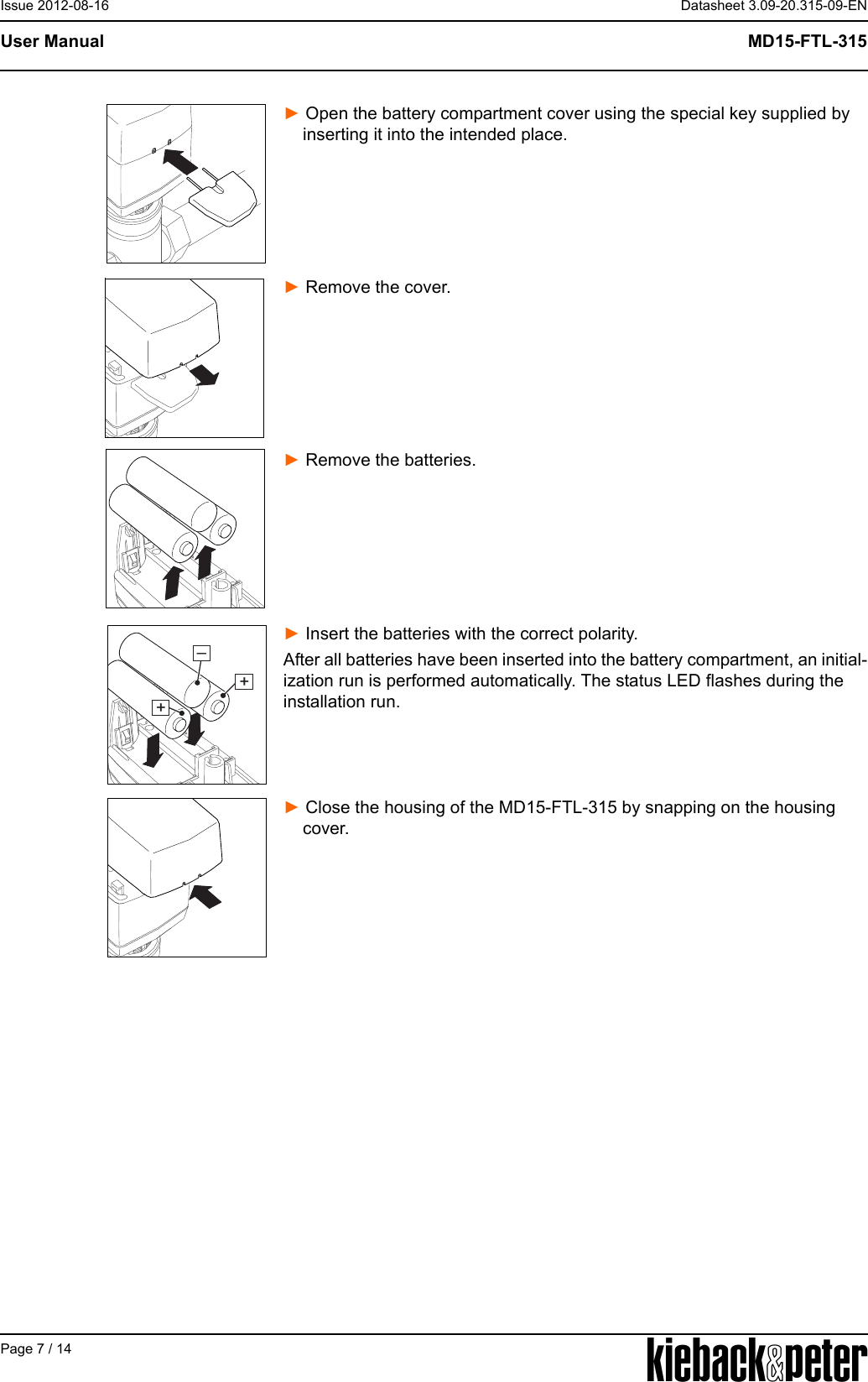 Issue 2012-08-16

Datasheet 3.09-20.315-09-EN

User Manual

MD15-FTL-315

► Open the battery compartment cover using the special key supplied by inserting it into the intended place.

► Remove the cover.

► Remove the batteries.

–

+

+

► Insert the batteries with the correct polarity.

After all batteries have been inserted into the battery compartment, an initialization run is performed automatically. The status LED flashes during the installation run.

► Close the housing of the MD15-FTL-315 by snapping on the housing cover.

Page 7 / 14

kieback&peter