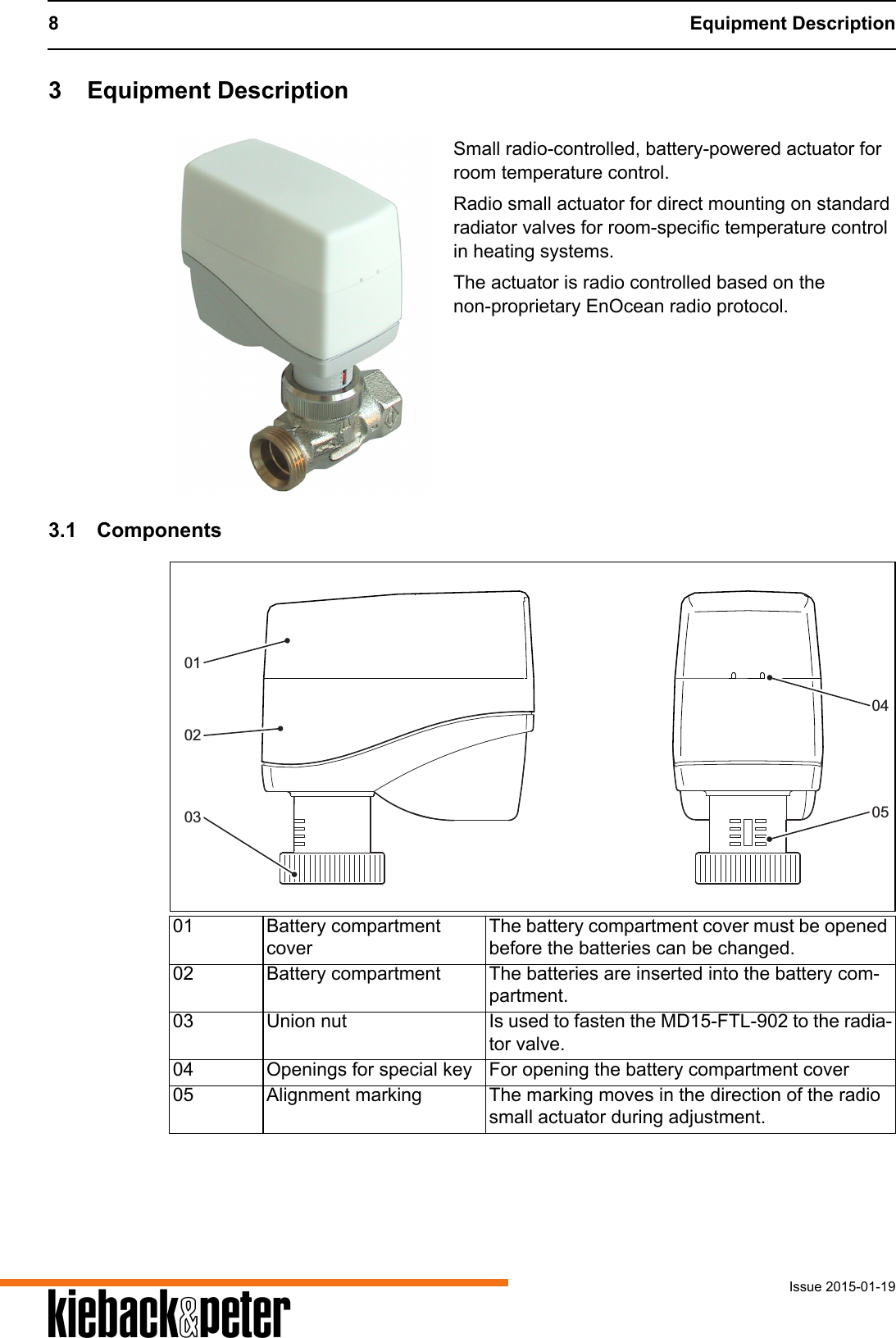 8 Equipment Description

3 Equipment Description

Small radio-controlled, battery-powered actuator for room temperature control.

Radio small actuator for direct mounting on standard radiator valves for room-specific temperature control in heating systems.

The actuator is radio controlled based on the non-proprietary EnOcean radio protocol.

3.1 Components

01
02
03
04
05

| 01 | Battery compartment cover | The battery compartment cover must be opened before the batteries can be changed. |
|---|---|---|
| 02 | Battery compartment | The batteries are inserted into the battery compartment. |
| 03 | Union nut | Is used to fasten the MD15-FTL-902 to the radiator valve. |
| 04 | Openings for special key | For opening the battery compartment cover |
| 05 | Alignment marking | The marking moves in the direction of the radio small actuator during adjustment. |

Issue 2015-01-19

kieback&peter