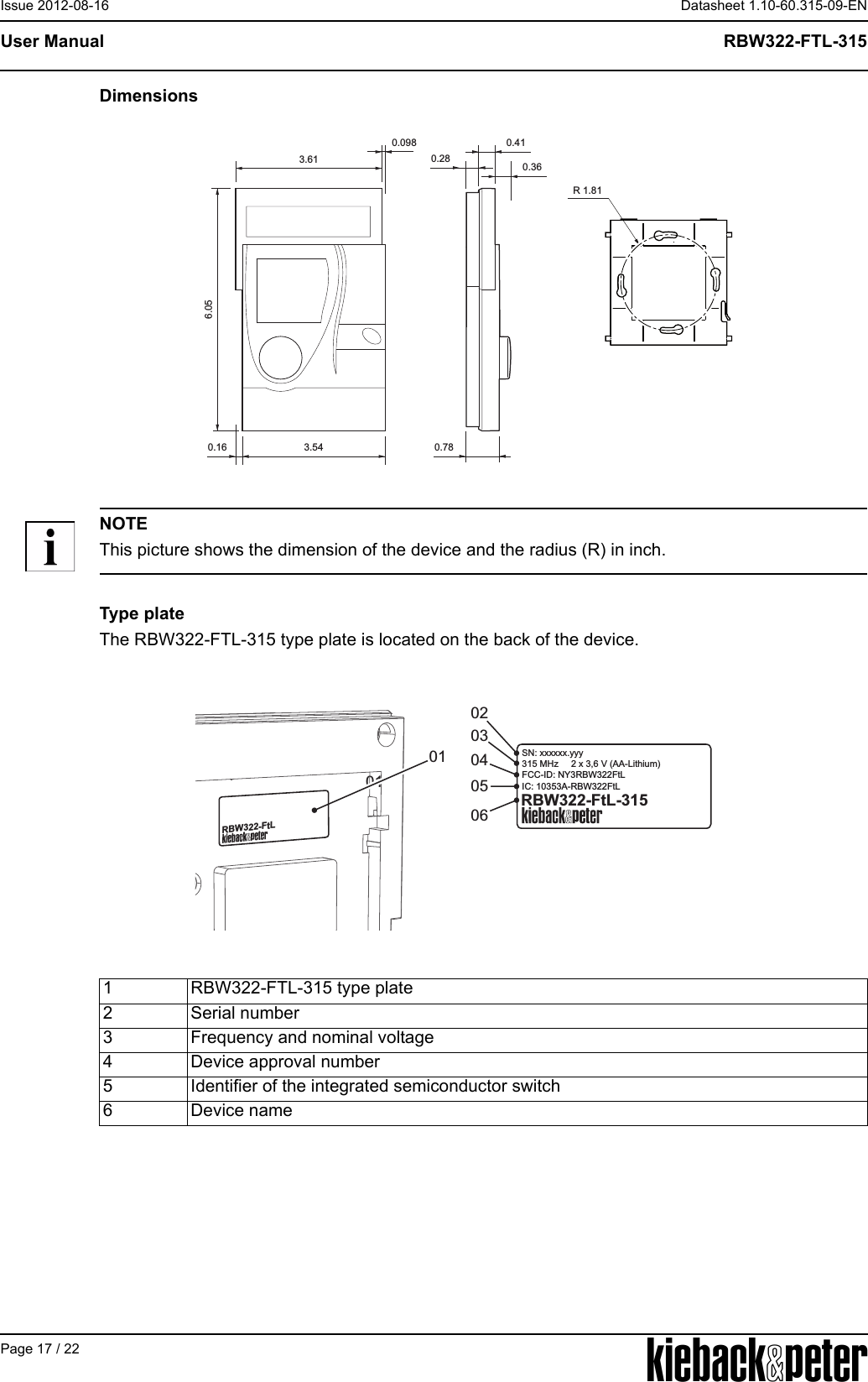 Issue 2012-08-16 Datasheet 1.10-60.315-09-EN

User Manual RBW322-FTL-315

Dimensions

3.61
0.098
0.28
0.41
0.36
R 1.81
6.05
0.16
3.54
0.78

i

NOTE
This picture shows the dimension of the device and the radius (R) in inch.

Type plate
The RBW322-FTL-315 type plate is located on the back of the device.

RBW322-FtL
kieback&peter
01
02
03
04
05
06
SN: xxxxxx.yyy
315 MHz 2 x 3,6 V (AA-Lithium)
FCC-ID: NY3RBW322FtL
IC: 10353A-RBW322FtL
RBW322-FtL-315
kieback&peter

| 1 | RBW322-FTL-315 type plate |
|---|---|
| 2 | Serial number |
| 3 | Frequency and nominal voltage |
| 4 | Device approval number |
| 5 | Identifier of the integrated semiconductor switch |
| 6 | Device name |

Page 17 / 22
kieback&peter