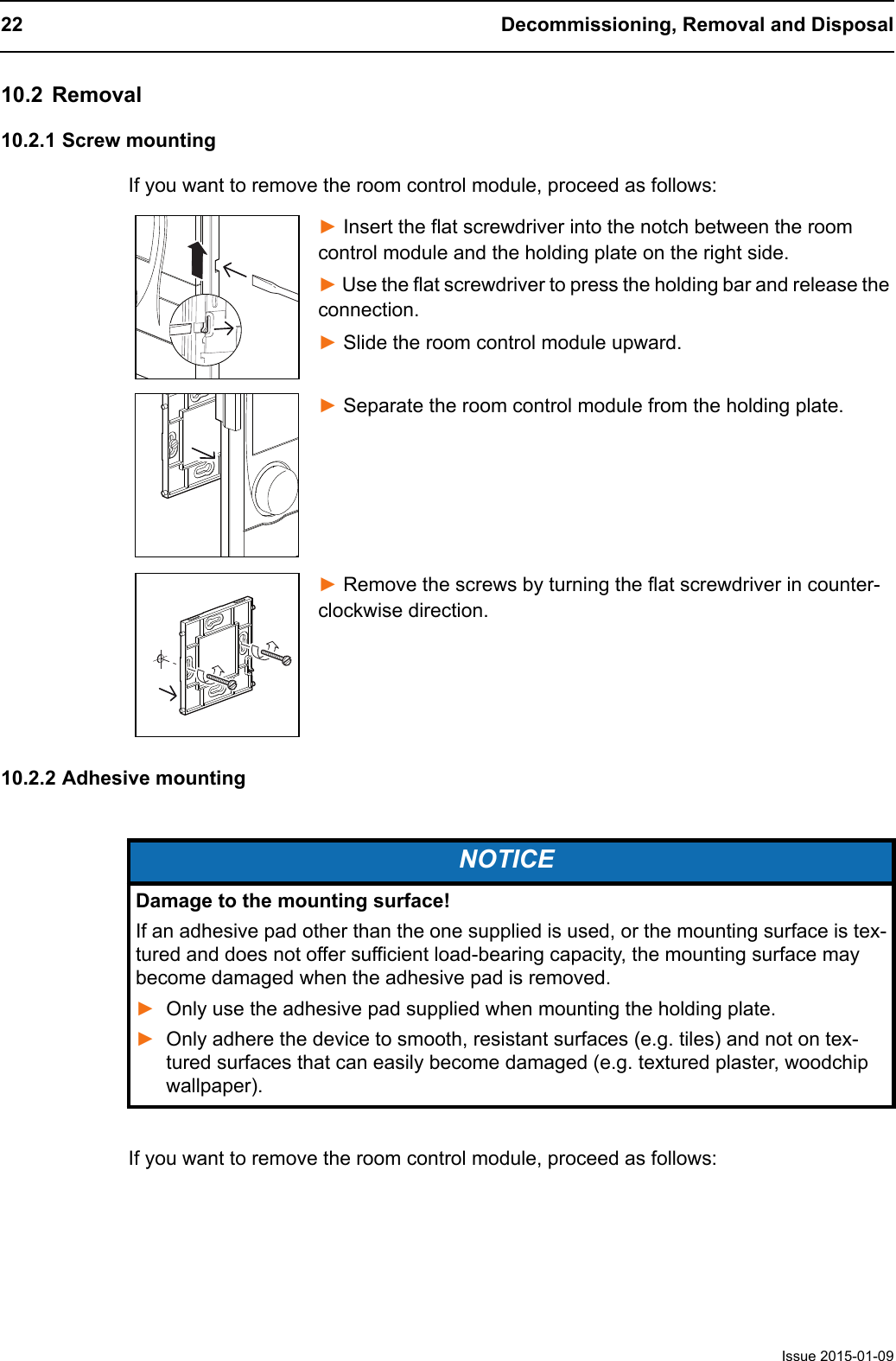 22 Decommissioning, Removal and Disposal

10.2 Removal

10.2.1 Screw mounting

If you want to remove the room control module, proceed as follows:

► Insert the flat screwdriver into the notch between the room control module and the holding plate on the right side.

► Use the flat screwdriver to press the holding bar and release the connection.

► Slide the room control module upward.

► Separate the room control module from the holding plate.

► Remove the screws by turning the flat screwdriver in counterclockwise direction.

10.2.2 Adhesive mounting

NOTICE

Damage to the mounting surface!

If an adhesive pad other than the one supplied is used, or the mounting surface is textured and does not offer sufficient load-bearing capacity, the mounting surface may become damaged when the adhesive pad is removed.

► Only use the adhesive pad supplied when mounting the holding plate.

► Only adhere the device to smooth, resistant surfaces (e.g. tiles) and not on textured surfaces that can easily become damaged (e.g. textured plaster, woodchip wallpaper).

If you want to remove the room control module, proceed as follows:

Issue 2015-01-09