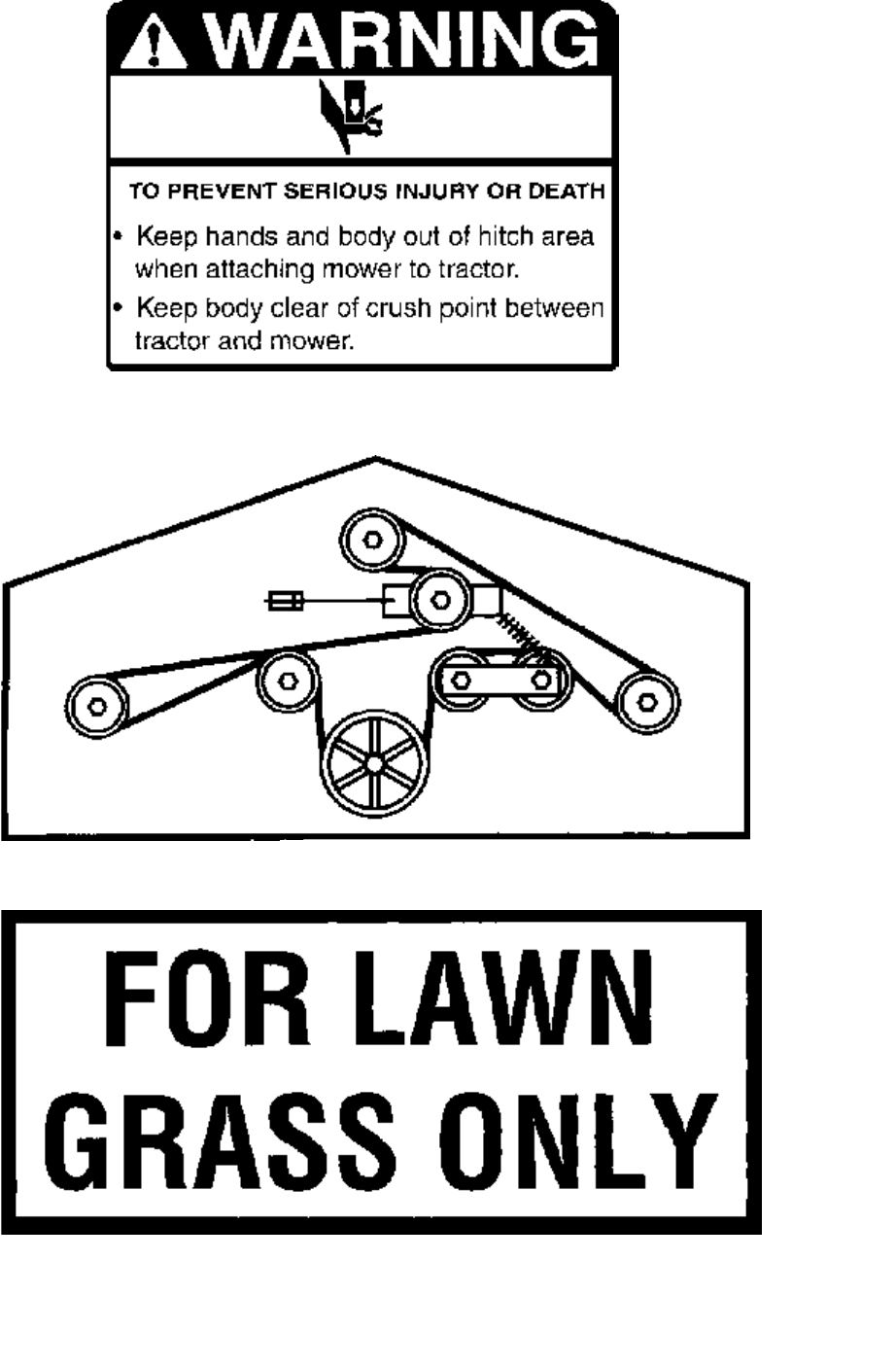 WARNING

TO PREVENT SERIOUS INJURY OR DEATH

• Keep hands and body out of hitch area when attaching mower to tractor.

• Keep body clear of crush point between tractor and mower.

FOR LAWN GRASS ONLY