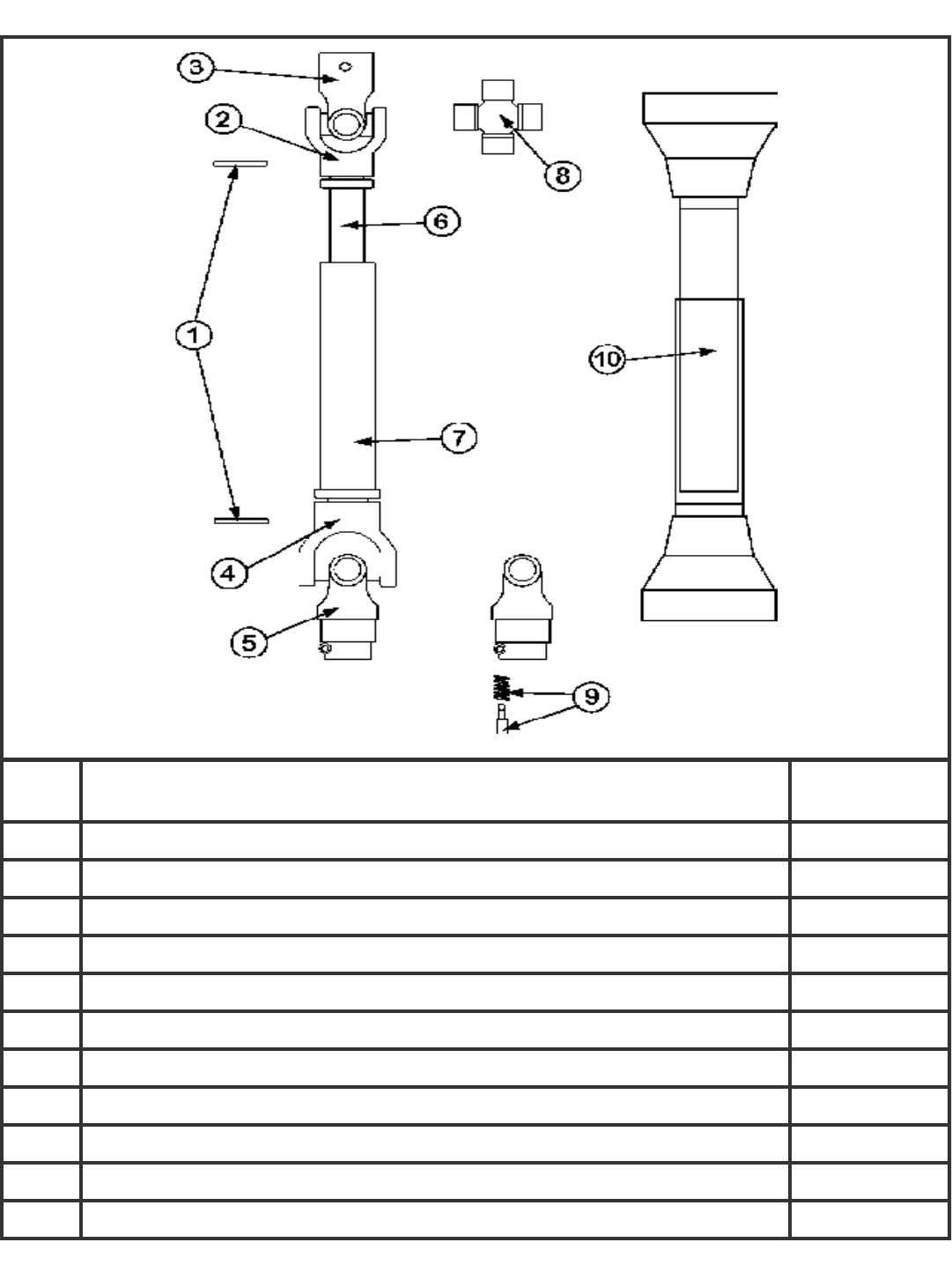 3
2
8
6
1
10
7
4
5
9