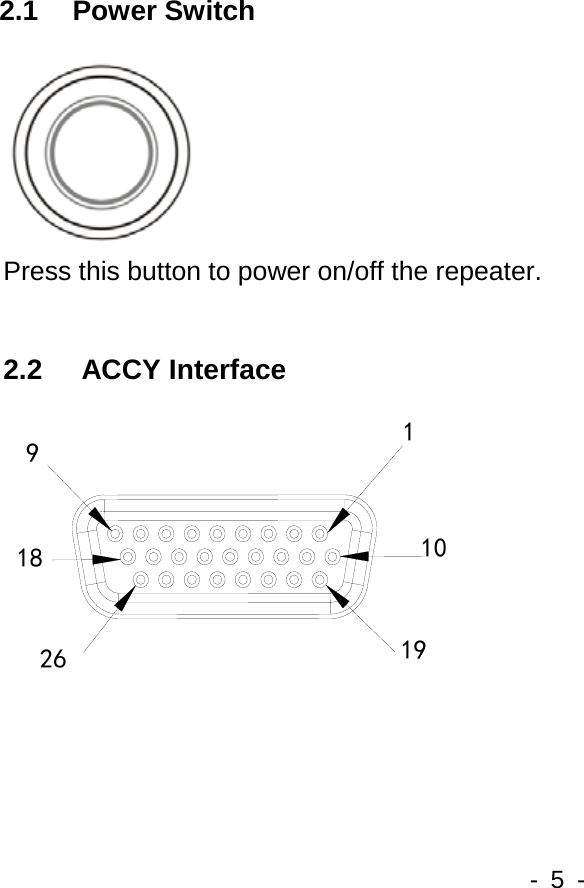 2.1 Power Switch

Press this button to power on/off the repeater.

2.2 ACCY Interface

9

1

18

10

26

19

- 5 -