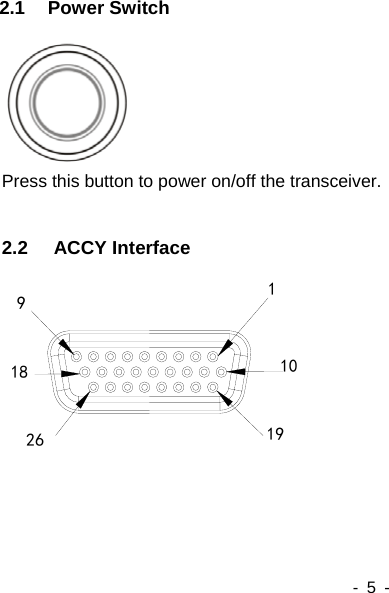 2.1 Power Switch

Press this button to power on/off the transceiver.

2.2 ACCY Interface

9

1

18

10

26

19

- 5 -