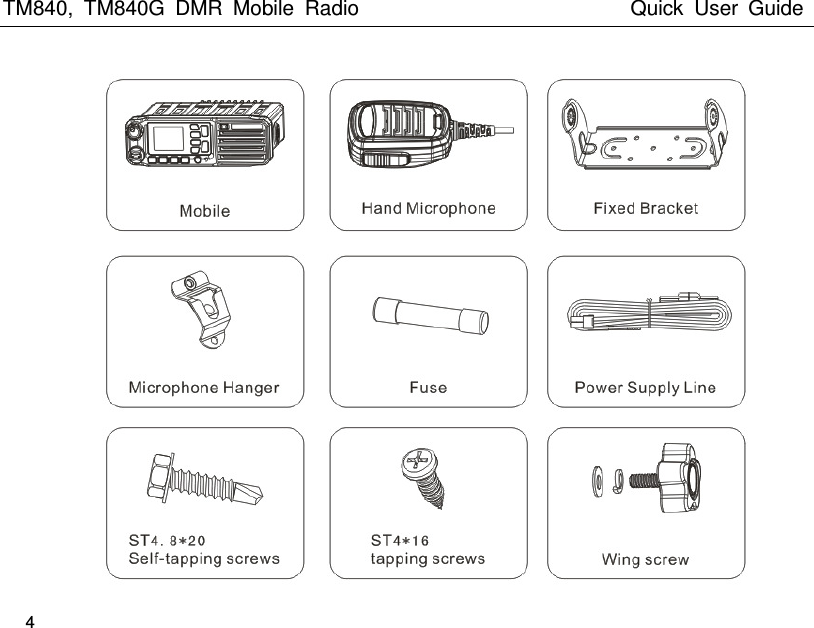 TM840, TM840G DMR Mobile Radio

Quick User Guide

Mobile

Hand Microphone

Fixed Bracket

Microphone Hanger

Fuse

Power Supply Line

ST4. 8*20
Self-tapping screws

ST4*16
tapping screws

Wing screw

4