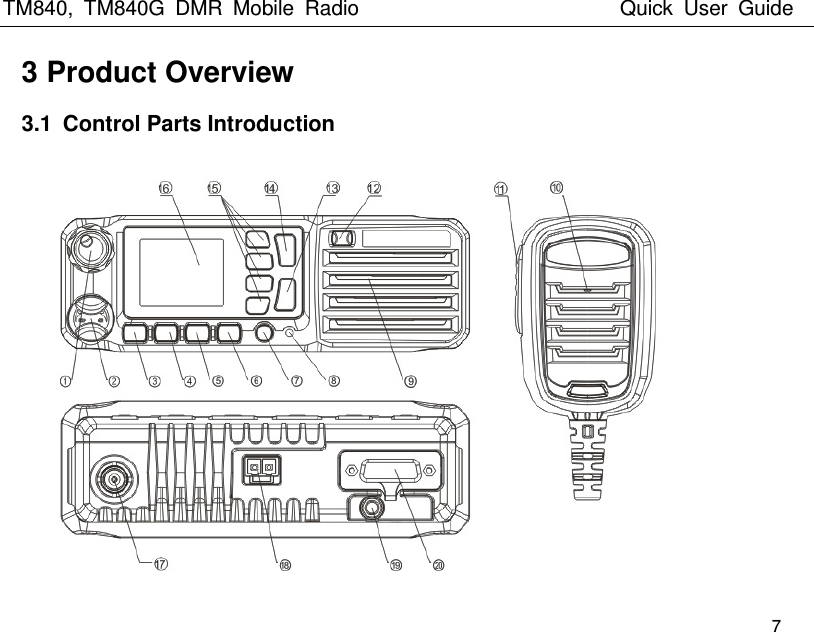 TM840, TM840G DMR Mobile Radio Quick User Guide

3 Product Overview

3.1 Control Parts Introduction

⑯ ⑮ ⑭ ⑬ ⑫ ⑪ ⑩

① ② ③ ④ ⑤ ⑥ ⑦ ⑧ ⑨

⑰ ⑱ ⑲ ⑳

7