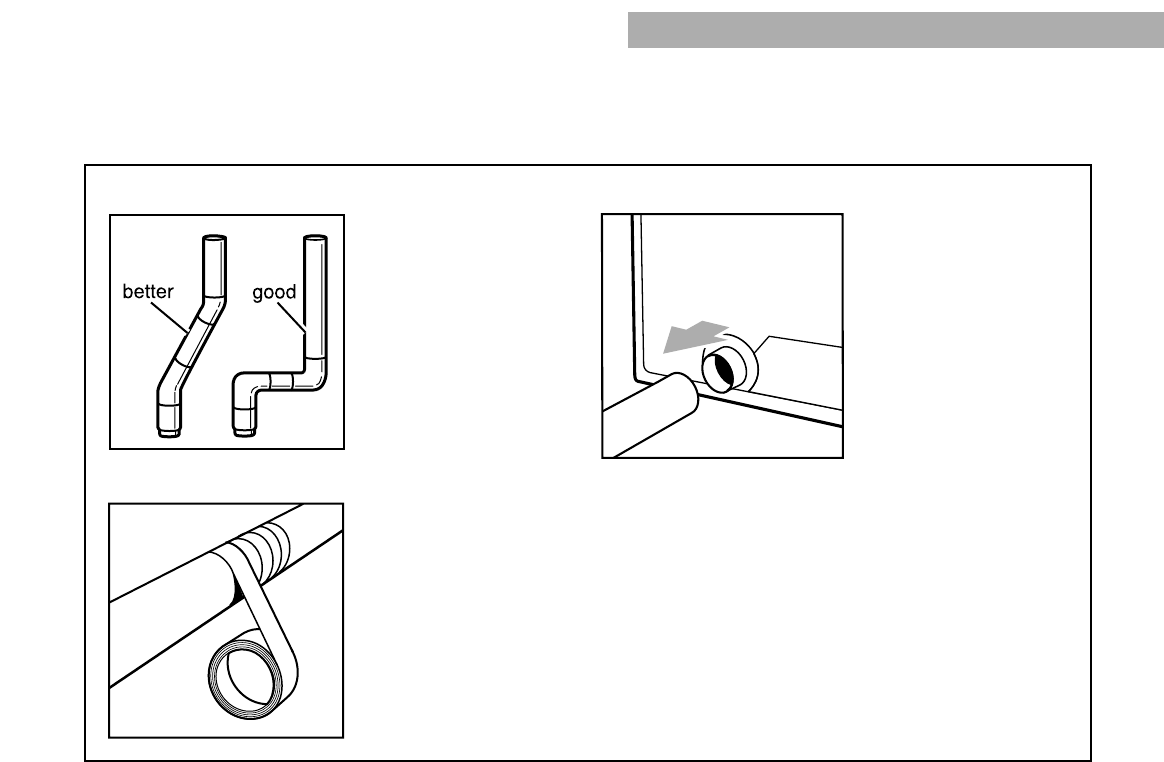 better
good