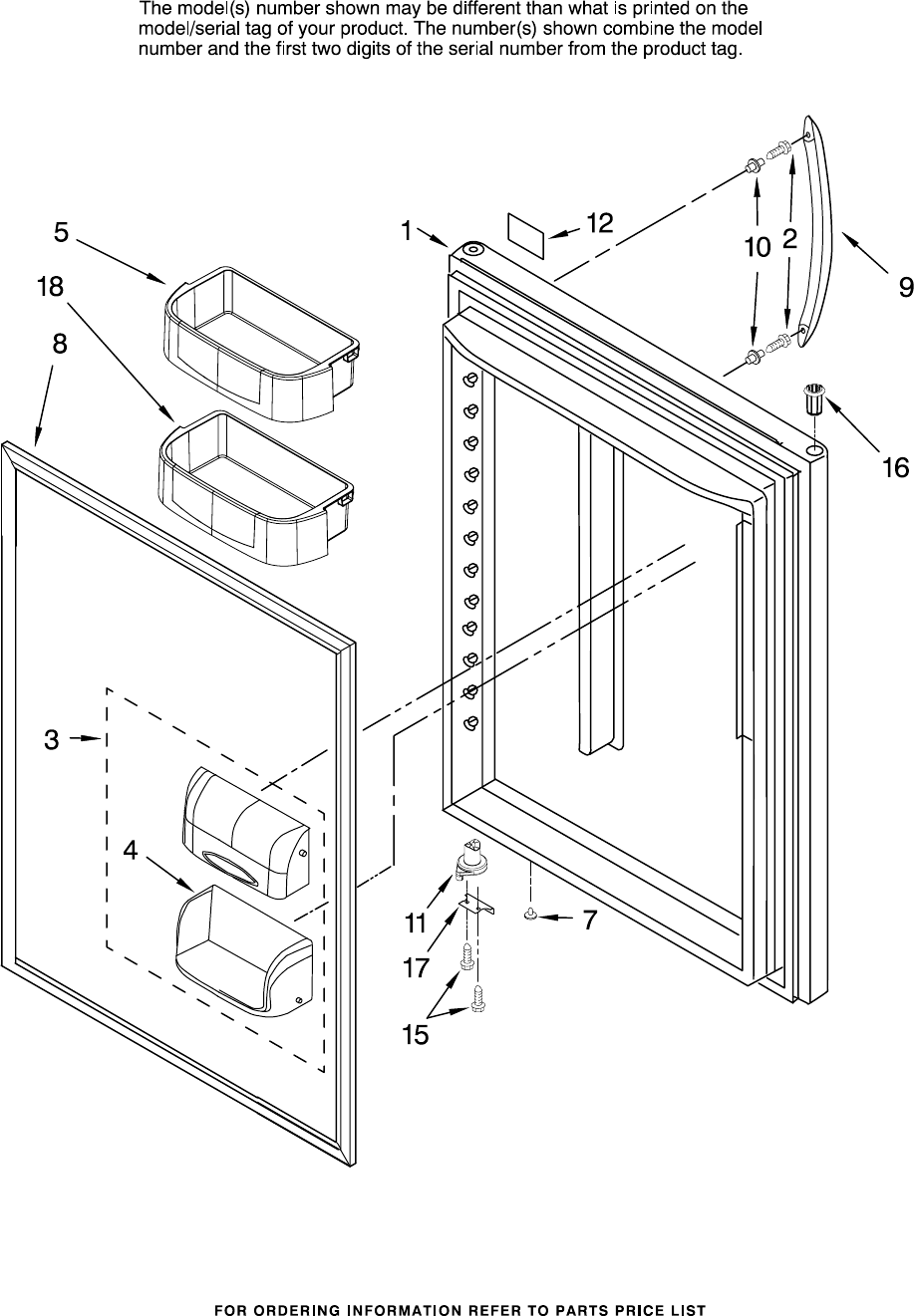 The model(s) number shown may be different than what is printed on the model/serial tag of your product. The number(s) shown combine the model number and the first two digits of the serial number from the product tag.

5
18
8
1
12
10
2
9
16
3
4
11
17
7
15

FOR ORDERING INFORMATION REFER TO PARTS PRICE LIST