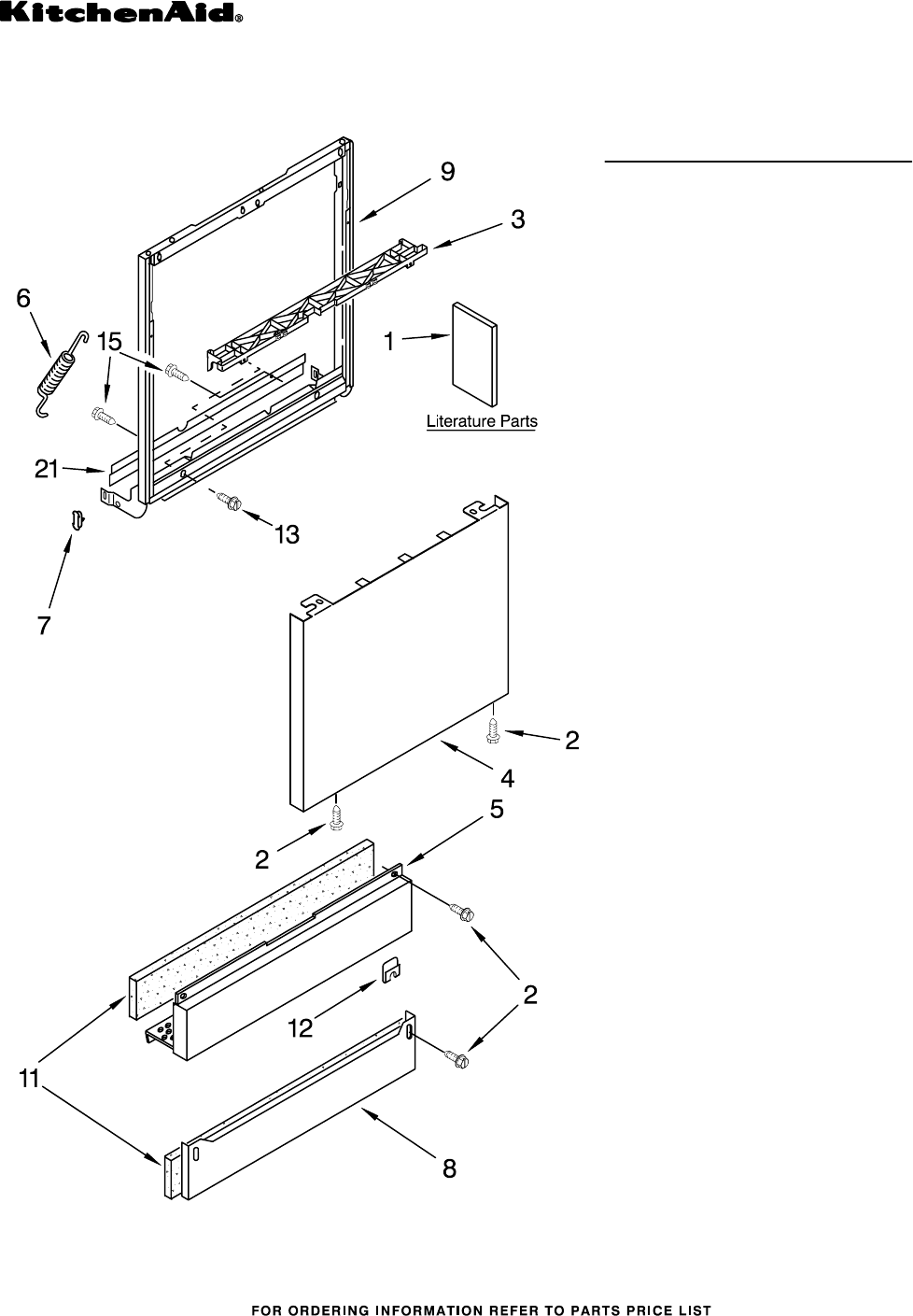 KitchenAid®

9

3

6

15

1

Literature Parts

21

13

7

2

4

5

2

2

12

11

8

FOR ORDERING INFORMATION REFER TO PARTS PRICE LIST