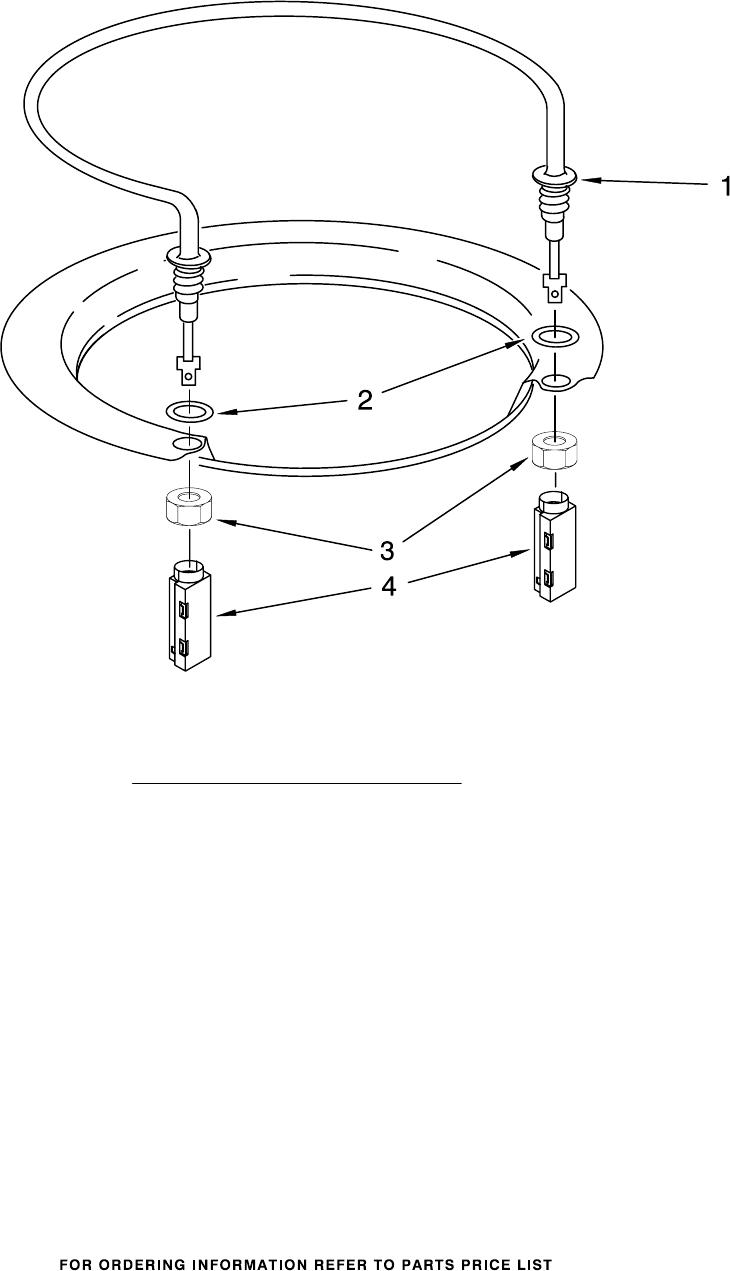 1

2

3

4

FOR ORDERING INFORMATION REFER TO PARTS PRICE LIST