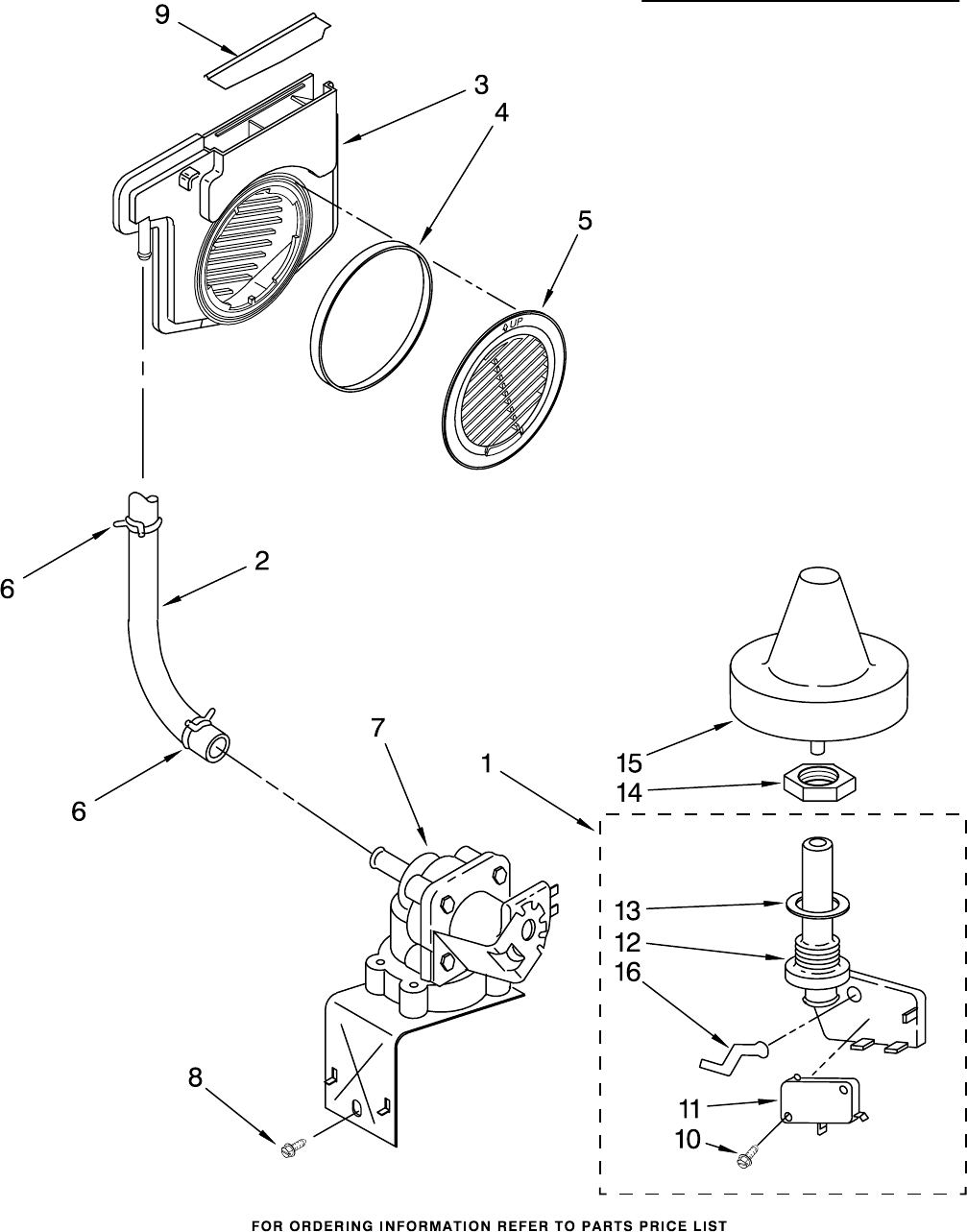 9
3
4
5
UP
6
2
6
7
1
15
14
13
12
16
11
10
8

FOR ORDERING INFORMATION REFER TO PARTS PRICE LIST