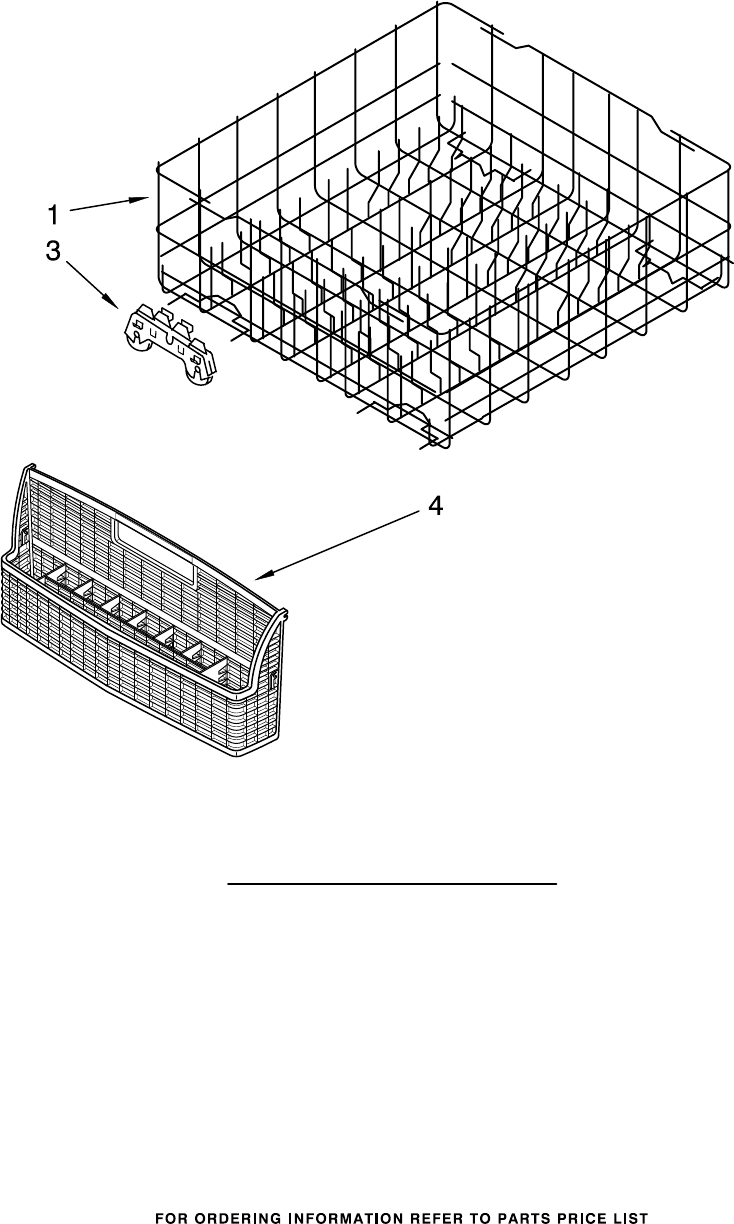 1
3
4

FOR ORDERING INFORMATION REFER TO PARTS PRICE LIST