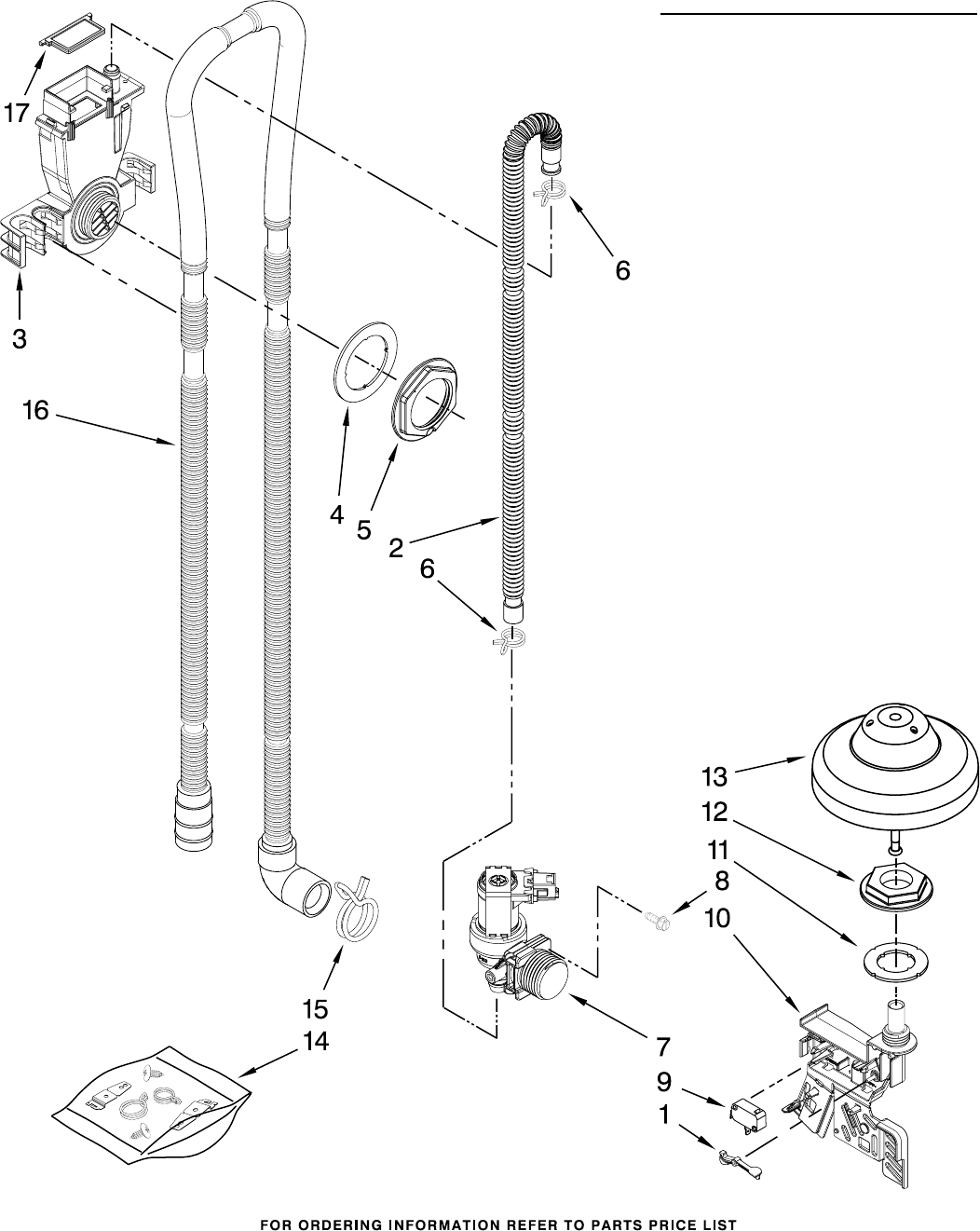 17

3

16

6

4

5

2

6

13

12

11

8

10

15

14

7

9

1

FOR ORDERING INFORMATION REFER TO PARTS PRICE LIST