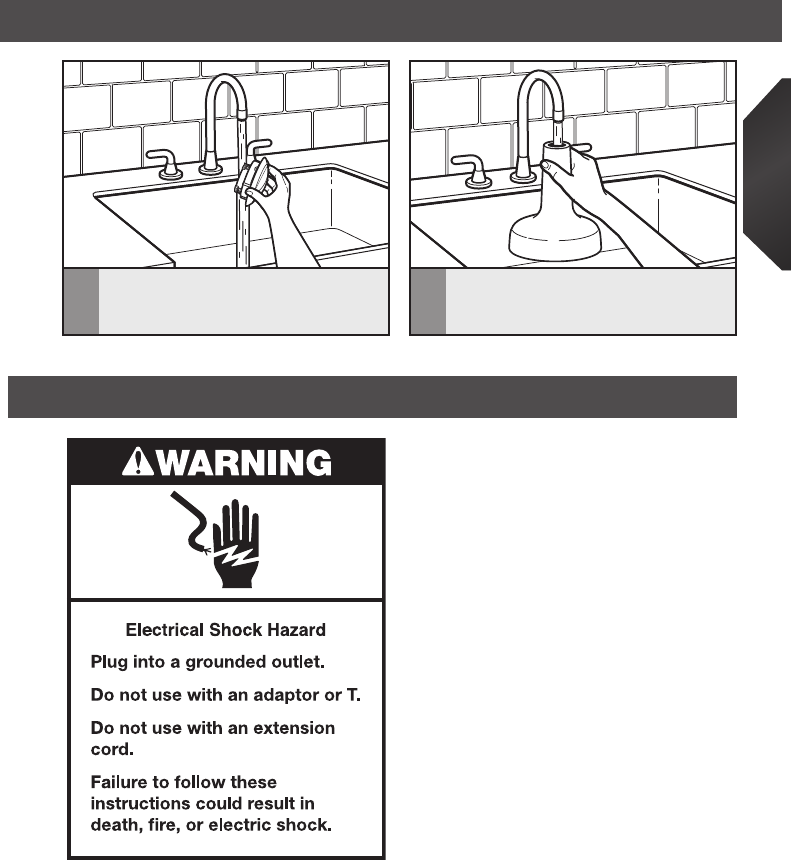 WARNING

Electrical Shock Hazard

Plug into a grounded outlet.

Do not use with an adaptor or T.

Do not use with an extension cord.

Failure to follow these instructions could result in death, fire, or electric shock.