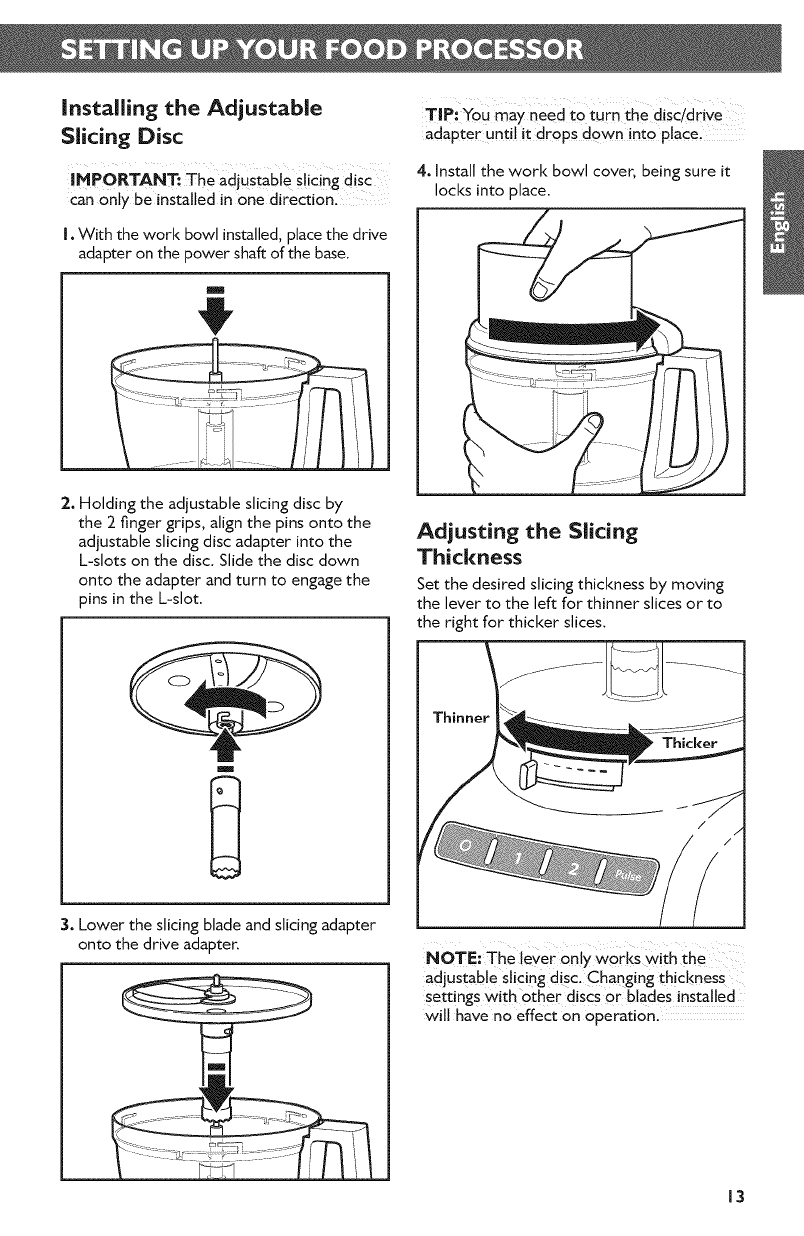 SETTING UP YOUR FOOD PROCESSOR

Installing the Adjustable Slicing Disc

IMPORTANT: The adjustable slicing disc can only be installed in one direction.

1. With the work bowl installed, place the drive adapter on the power shaft of the base.

2. Holding the adjustable slicing disc by the 2 finger grips, align the pins onto the adjustable slicing disc adapter into the L-slots on the disc. Slide the disc down onto the adapter and turn to engage the pins in the L-slot.

3. Lower the slicing blade and slicing adapter onto the drive adapter.

TIP: You may need to turn the disc/drive adapter until it drops down into place.

4. Install the work bowl cover, being sure it locks into place.

English

Adjusting the Slicing Thickness

Set the desired slicing thickness by moving the lever to the left for thinner slices or to the right for thicker slices.

Thinner

Thicker

O

1

2

Pulse

NOTE: The lever only works with the adjustable slicing disc. Changing thickness settings with other discs or blades installed will have no effect on operation.

13