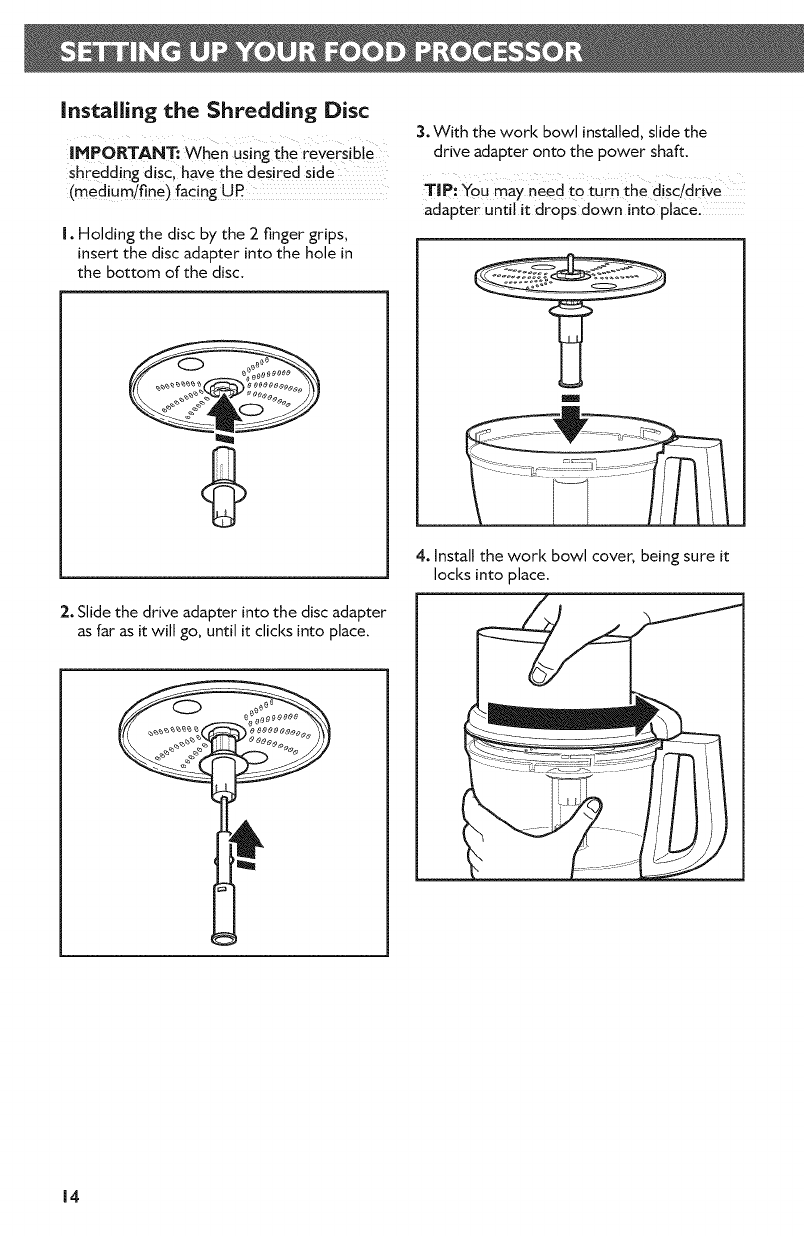 SETTING UP YOUR FOOD PROCESSOR

Installing the Shredding Disc

IMPORTANT: When using the reversible shredding disc, have the desired side (medium/fine) facing UP.

1. Holding the disc by the 2 finger grips, insert the disc adapter into the hole in the bottom of the disc.

2. Slide the drive adapter into the disc adapter as far as it will go, until it clicks into place.

3. With the work bowl installed, slide the drive adapter onto the power shaft.

TIP: You may need to turn the disc/drive adapter until it drops down into place.

4. Install the work bowl cover, being sure it locks into place.

14