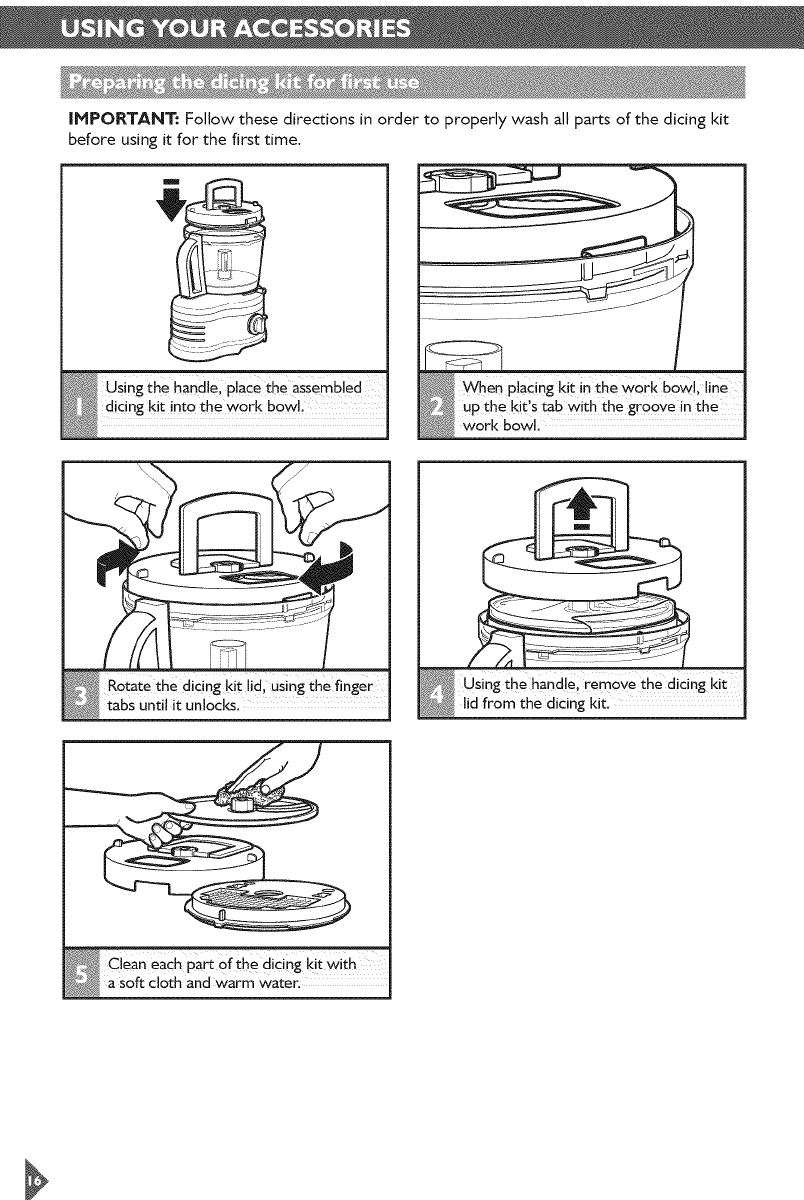 USING YOUR ACCESSORIES

Preparing the dicing kit for first use

IMPORTANT: Follow these directions in order to properly wash all parts of the dicing kit before using it for the first time.

1 Using the handle, place the assembled dicing kit into the work bowl.

2 When placing kit in the work bowl, line up the kit's tab with the groove in the work bowl.

3 Rotate the dicing kit lid, using the finger tabs until it unlocks.

4 Using the handle, remove the dicing kit lid from the dicing kit.

5 Clean each part of the dicing kit with a soft cloth and warm water.

16