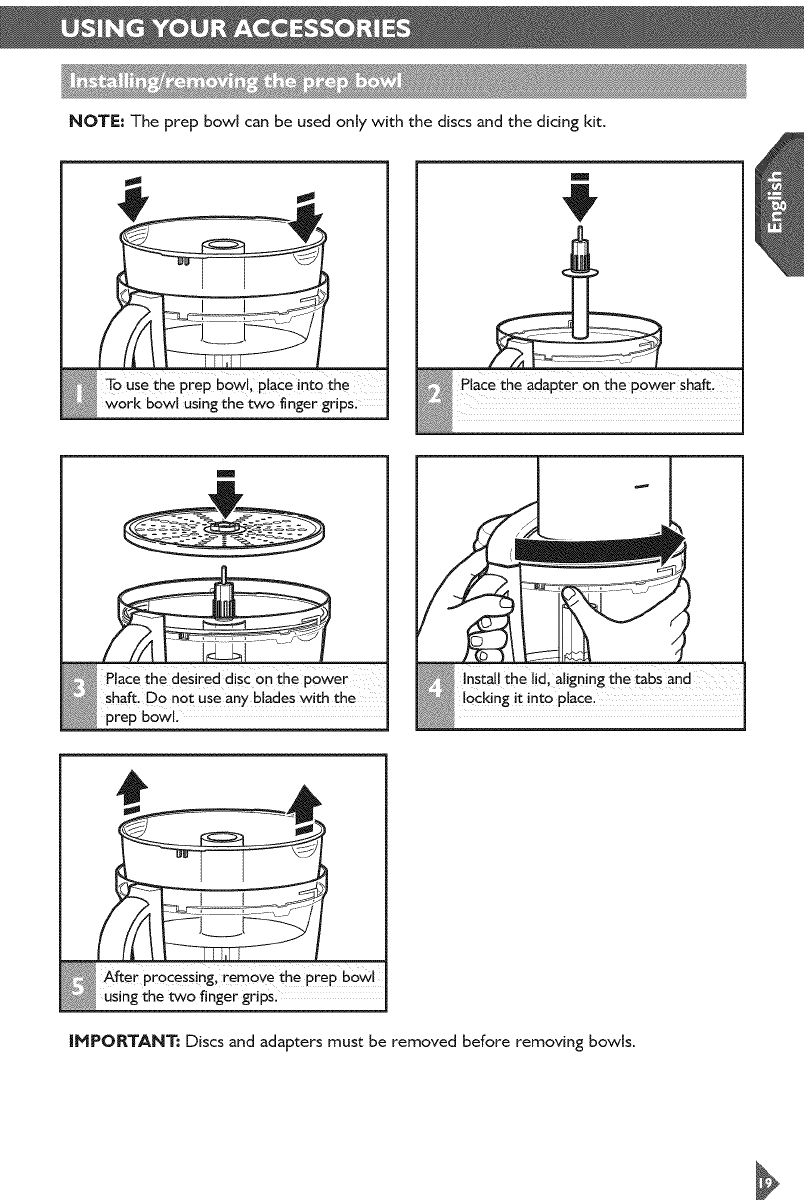 USING YOUR ACCESSORIES

Installing/removing the prep bowl

NOTE: The prep bowl can be used only with the discs and the dicing kit.

English

1 To use the prep bowl, place into the work bowl using the two finger grips.

2 Place the adapter on the power shaft.

3 Place the desired disc on the power shaft. Do not use any blades with the prep bowl.

4 Install the lid, aligning the tabs and locking it into place.

5 After processing, remove the prep bowl using the two finger grips.

IMPORTANT: Discs and adapters must be removed before removing bowls.

19