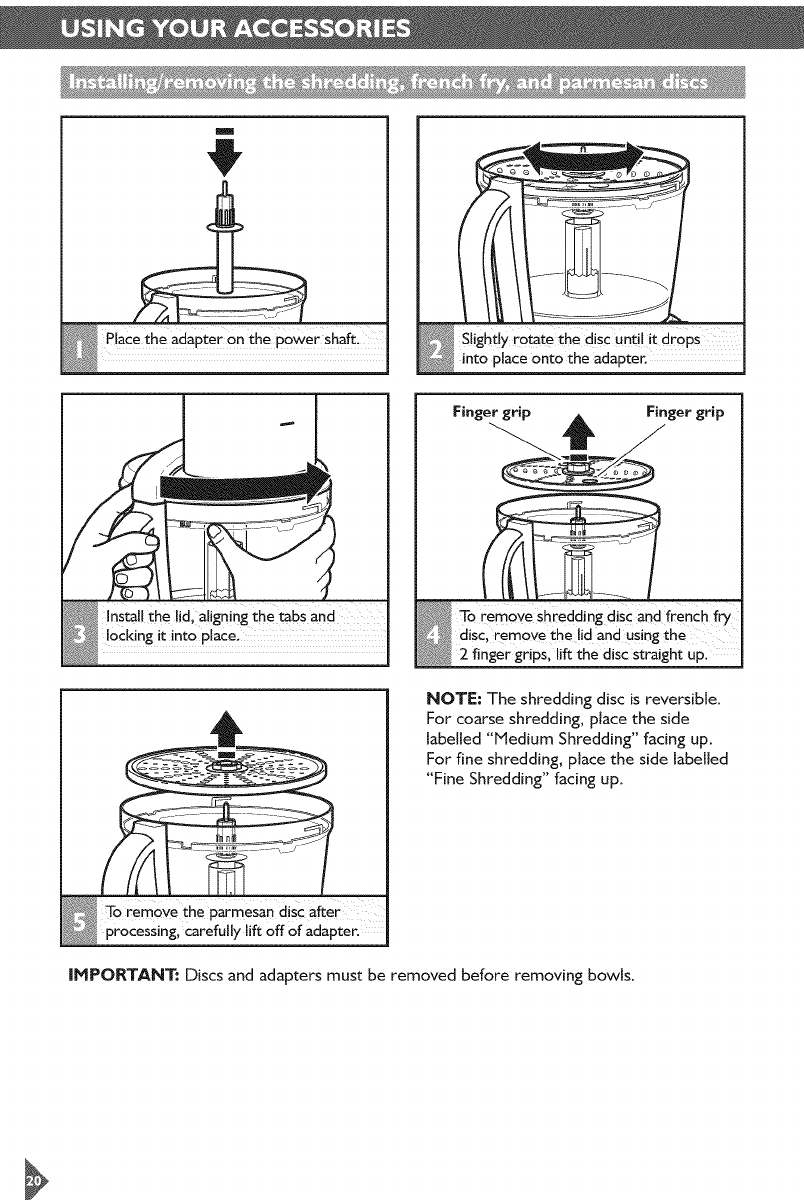 USING YOUR ACCESSORIES

Installing/removing the shredding, french fry, and parmesan discs

1 Place the adapter on the power shaft.

2 Slightly rotate the disc until it drops into place onto the adapter.

3 Install the lid, aligning the tabs and locking it into place.

Finger grip Finger grip

4 To remove shredding disc and french fry disc, remove the lid and using the 2 finger grips, lift the disc straight up.

5 To remove the parmesan disc after processing, carefully lift off of adapter.

NOTE: The shredding disc is reversible. For coarse shredding, place the side labelled "Medium Shredding" facing up. For fine shredding, place the side labelled "Fine Shredding" facing up.

IMPORTANT: Discs and adapters must be removed before removing bowls.

20