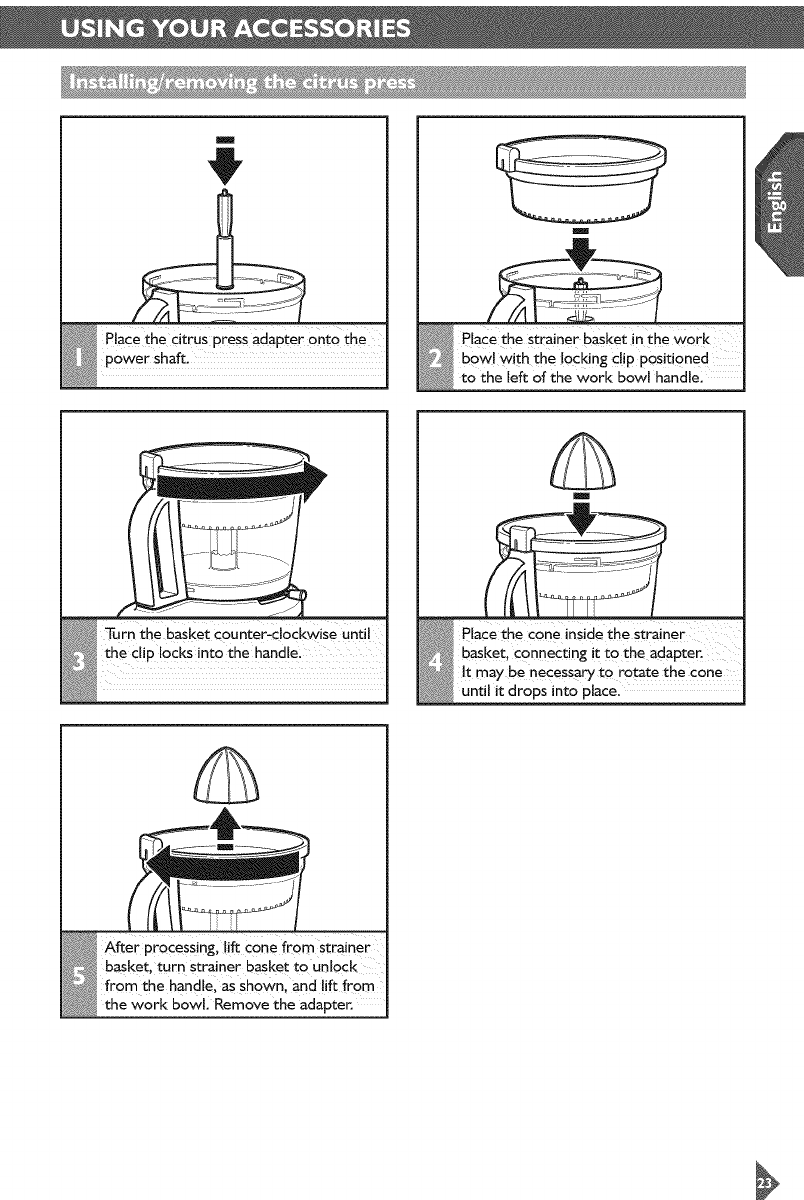 USING YOUR ACCESSORIES

Installing/removing the citrus press

English

1 Place the citrus press adapter onto the power shaft.

2 Place the strainer basket in the work bowl with the locking clip positioned to the left of the work bowl handle.

3 Turn the basket counter-clockwise until the clip locks into the handle.

4 Place the cone inside the strainer basket, connecting it to the adapter. It may be necessary to rotate the cone until it drops into place.

5 After processing, lift cone from strainer basket, turn strainer basket to unlock from the handle, as shown, and lift from the work bowl. Remove the adapter.

23