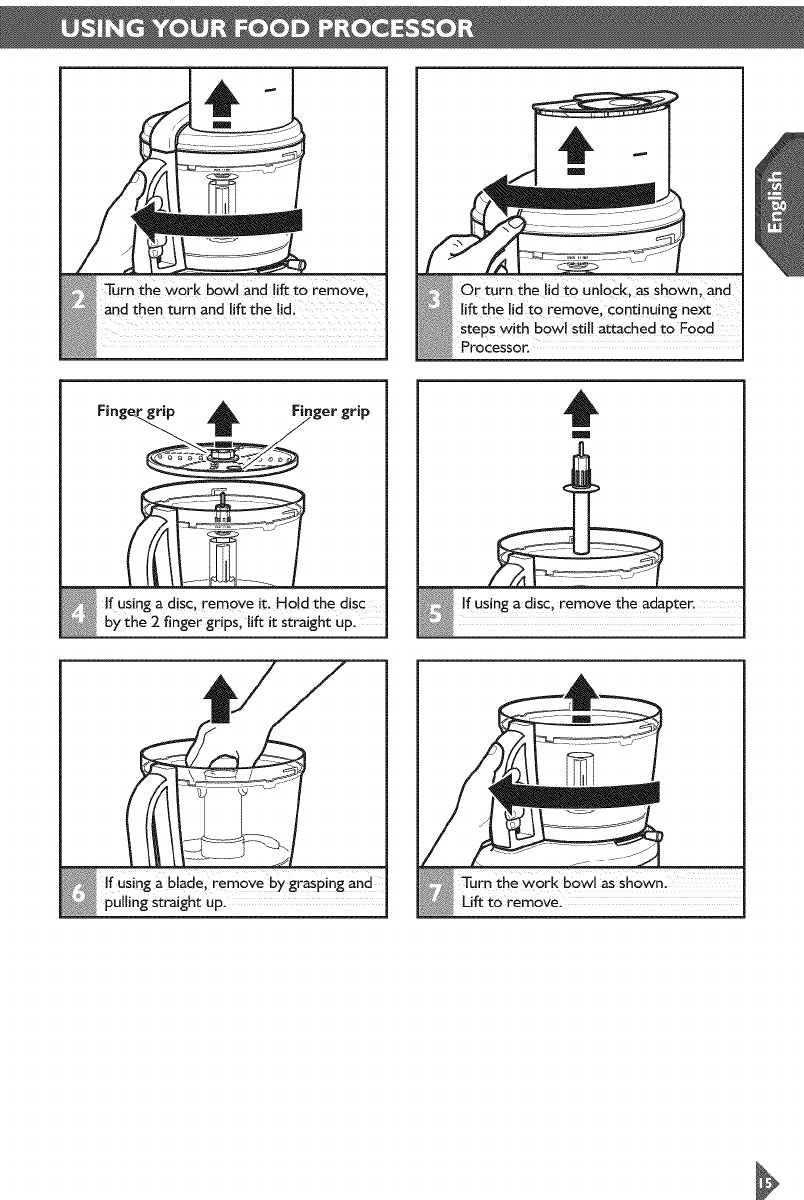 USING YOUR FOOD PROCESSOR

English

2 Turn the work bowl and lift to remove, and then turn and lift the lid.

3 Or turn the lid to unlock, as shown, and lift the lid to remove, continuing next steps with bowl still attached to Food Processor.

Finger grip Finger grip

4 If using a disc, remove it. Hold the disc by the 2 finger grips, lift it straight up.

5 If using a disc, remove the adapter.

6 If using a blade, remove by grasping and pulling straight up.

7 Turn the work bowl as shown. Lift to remove.

15