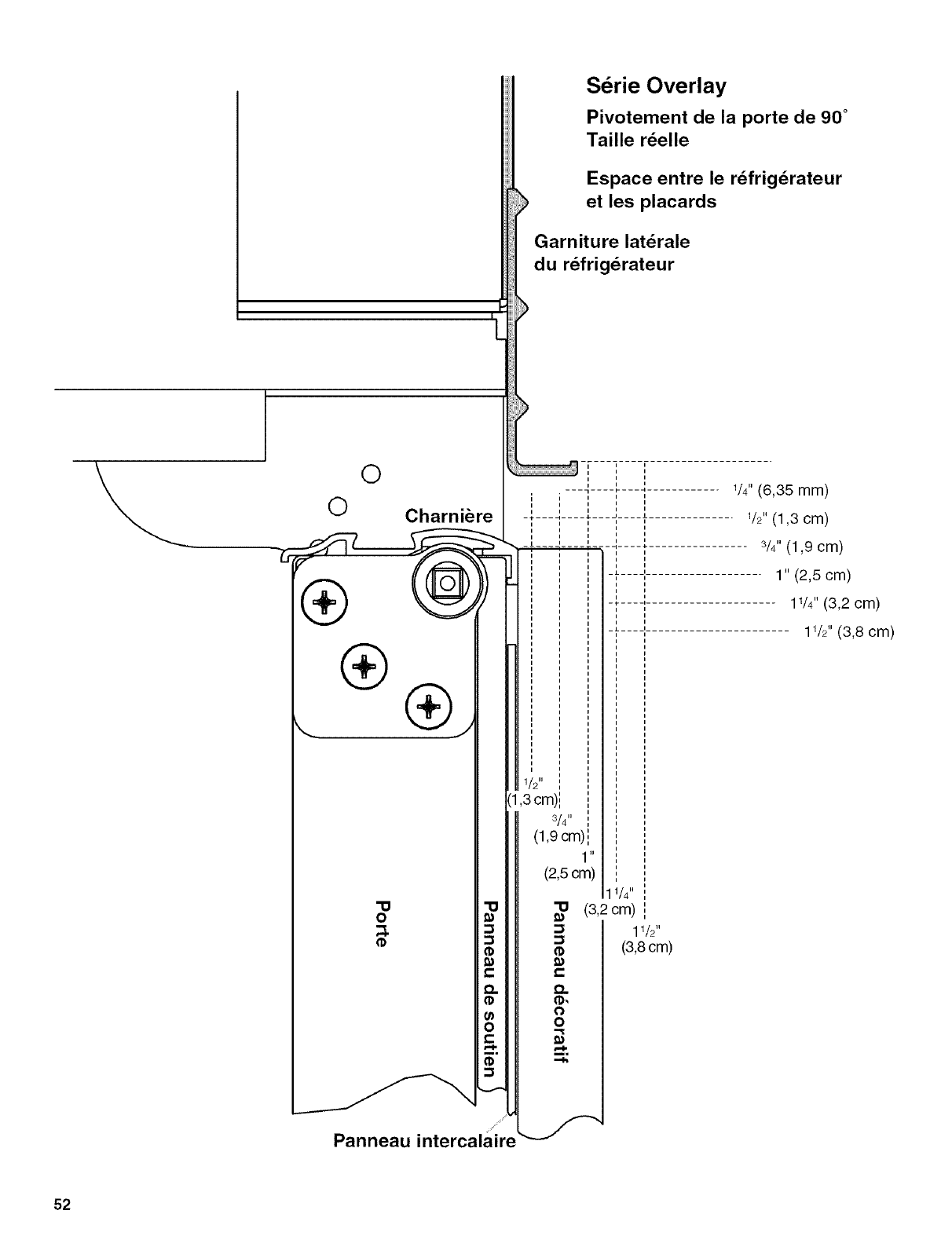 Série Overlay

Pivotement de la porte de 90°
Taille réelle

Espace entre le réfrigérateur et les placards

Garniture latérale du réfrigérateur

Charnière

$\frac{1}{4}$" (6,35 mm)
$\frac{1}{2}$" (1,3 cm)
$\frac{3}{4}$" (1,9 cm)
1" (2,5 cm)
$1\frac{1}{4}$" (3,2 cm)
$1\frac{1}{2}$" (3,8 cm)

$\frac{1}{2}$" (1,3 cm)
$\frac{3}{4}$" (1,9 cm)
1" (2,5 cm)
$1\frac{1}{4}$" (3,2 cm)
$1\frac{1}{2}$" (3,8 cm)

Porte

Panneau de soutien

Panneau décoratif

Panneau intercalaire

52