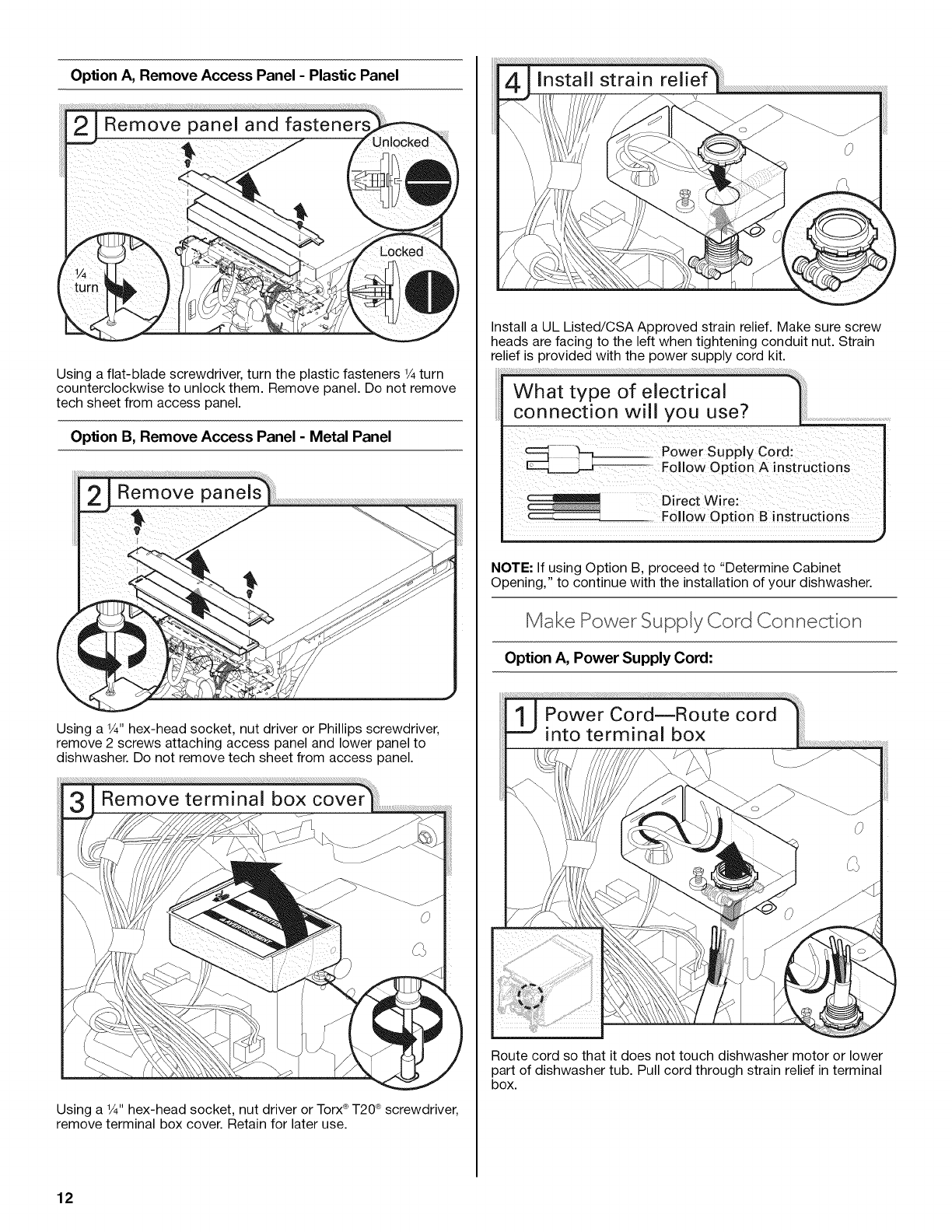 Option A, Remove Access Panel - Plastic Panel

2 Remove panel and fasteners

Unlocked

Locked

¼ turn

Using a flat-blade screwdriver, turn the plastic fasteners ¼ turn counterclockwise to unlock them. Remove panel. Do not remove tech sheet from access panel.

Option B, Remove Access Panel - Metal Panel

2 Remove panels

Using a ¼" hex-head socket, nut driver or Phillips screwdriver, remove 2 screws attaching access panel and lower panel to dishwasher. Do not remove tech sheet from access panel.

3 Remove terminal box cover

Using a ¼" hex-head socket, nut driver or Torx® T20® screwdriver, remove terminal box cover. Retain for later use.

4 Install strain relief

Install a UL Listed/CSA Approved strain relief. Make sure screw heads are facing to the left when tightening conduit nut. Strain relief is provided with the power supply cord kit.

What type of electrical connection will you use?

Power Supply Cord:
Follow Option A instructions

Direct Wire:
Follow Option B instructions

NOTE: If using Option B, proceed to "Determine Cabinet Opening," to continue with the installation of your dishwasher.

Make Power Supply Cord Connection

Option A, Power Supply Cord:

1 Power Cord—Route cord into terminal box

Route cord so that it does not touch dishwasher motor or lower part of dishwasher tub. Pull cord through strain relief in terminal box.

12