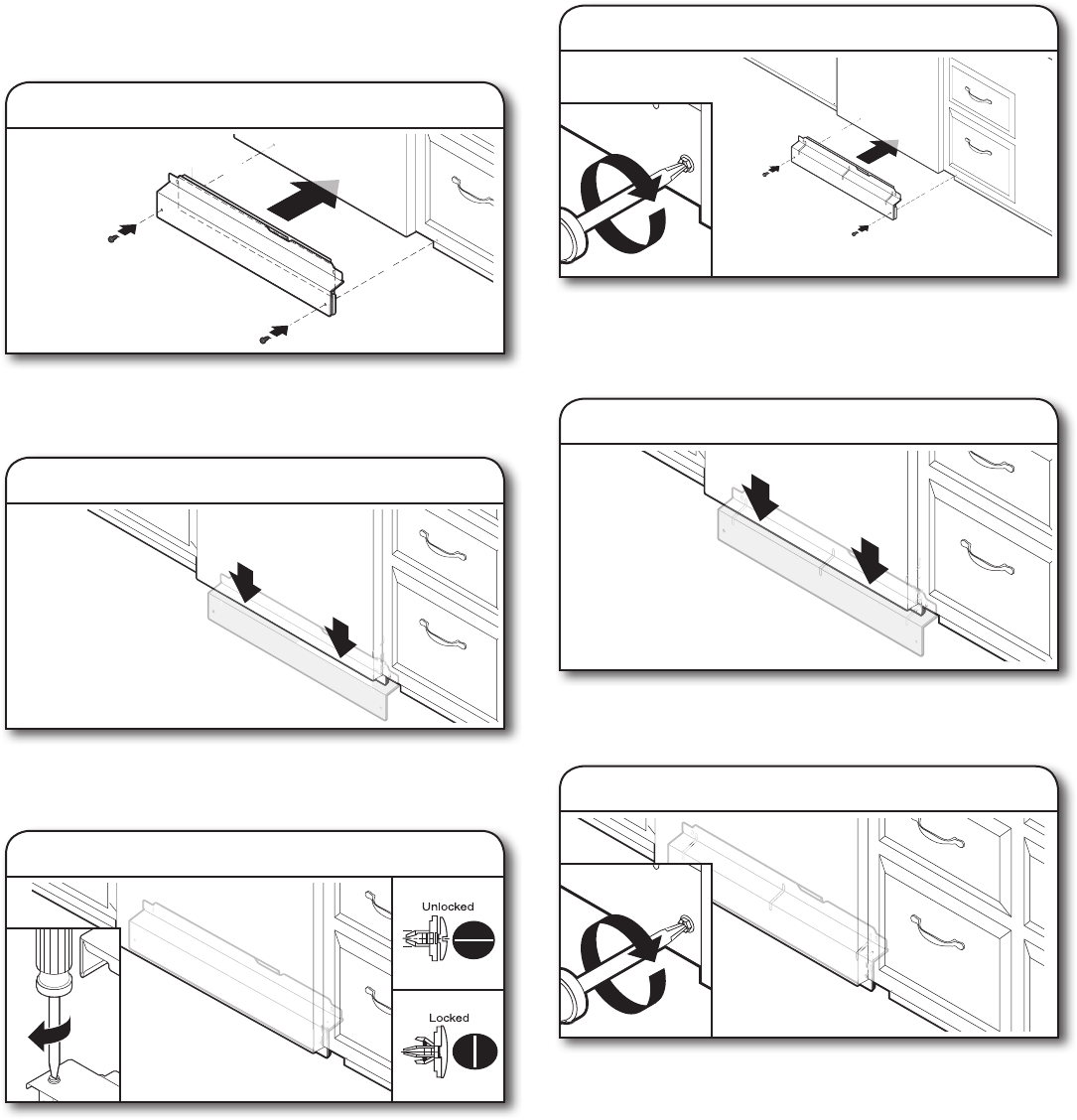 Unlocked

Locked