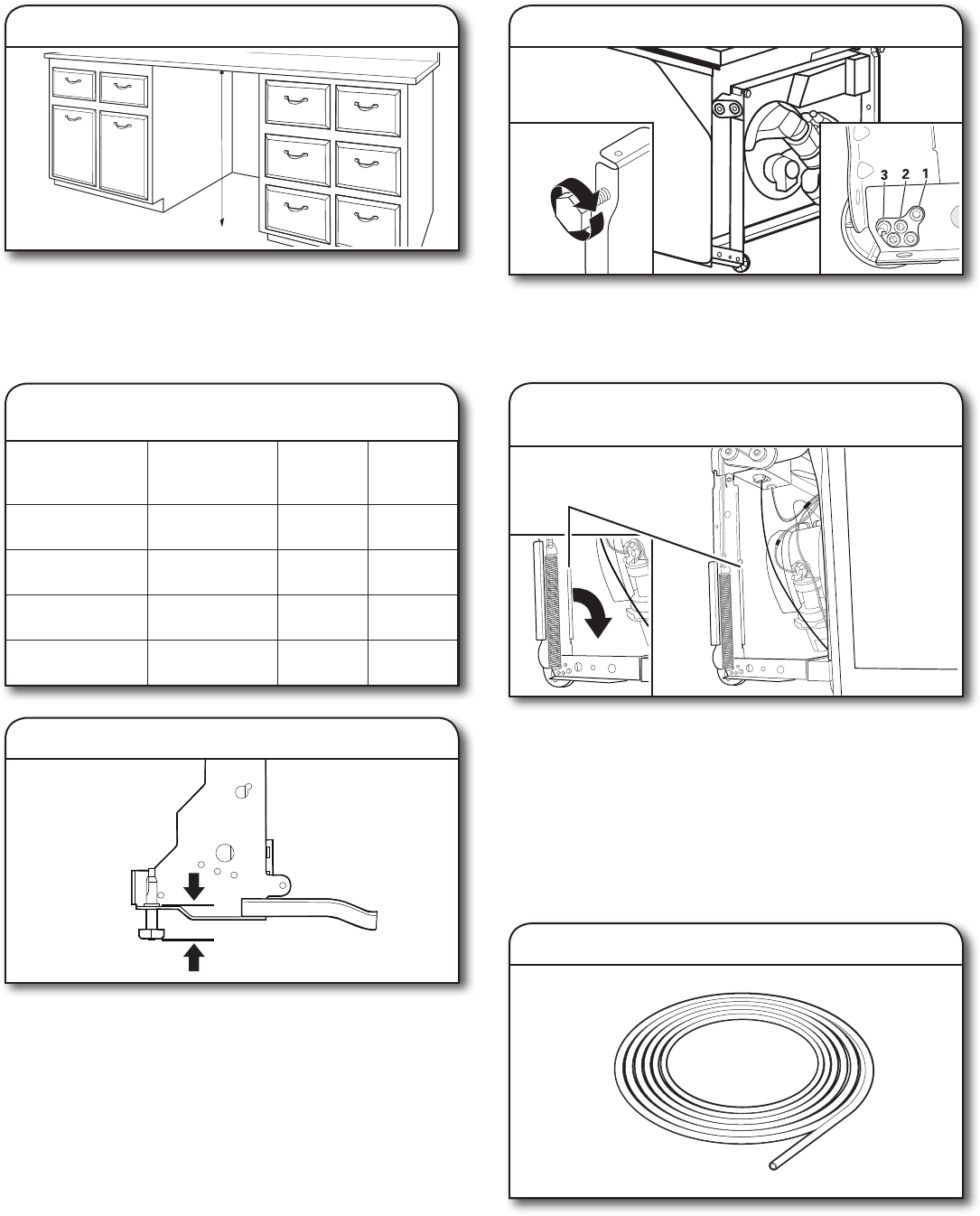 3 2 1