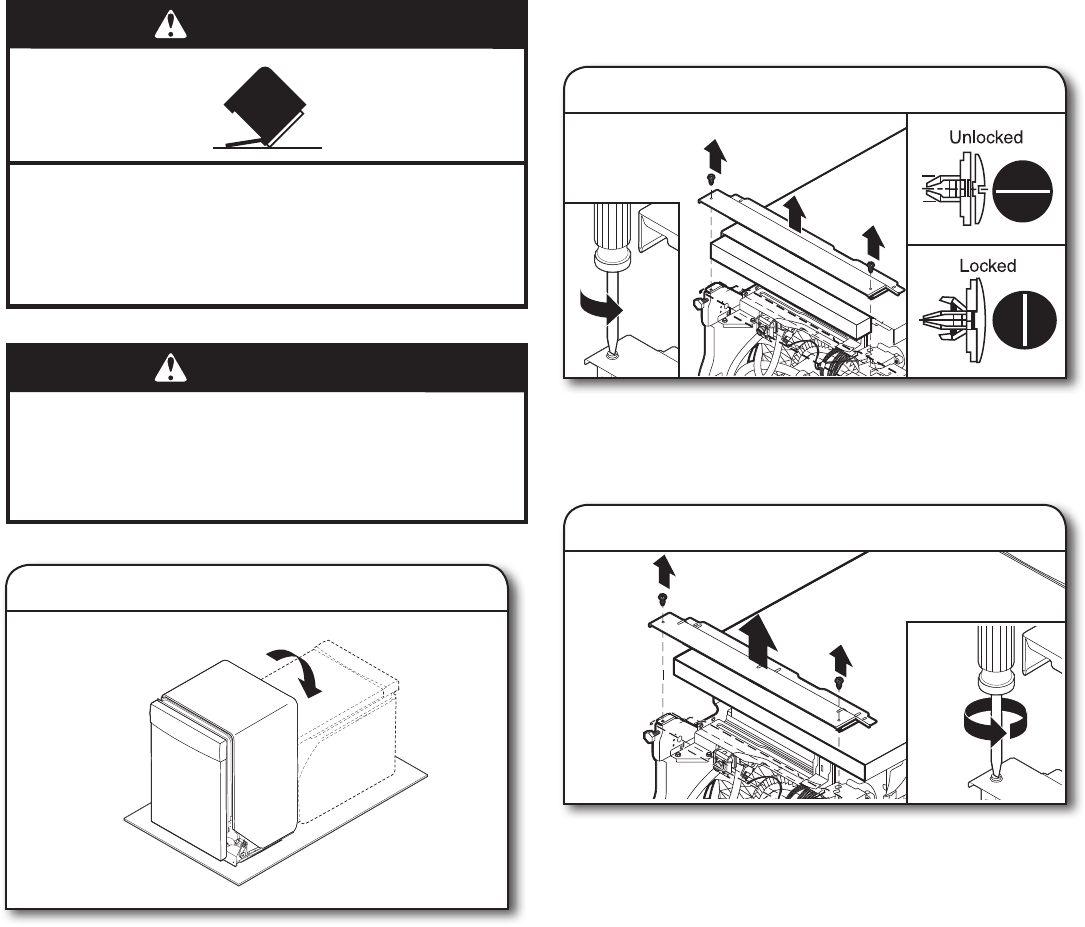 Unlocked

Locked