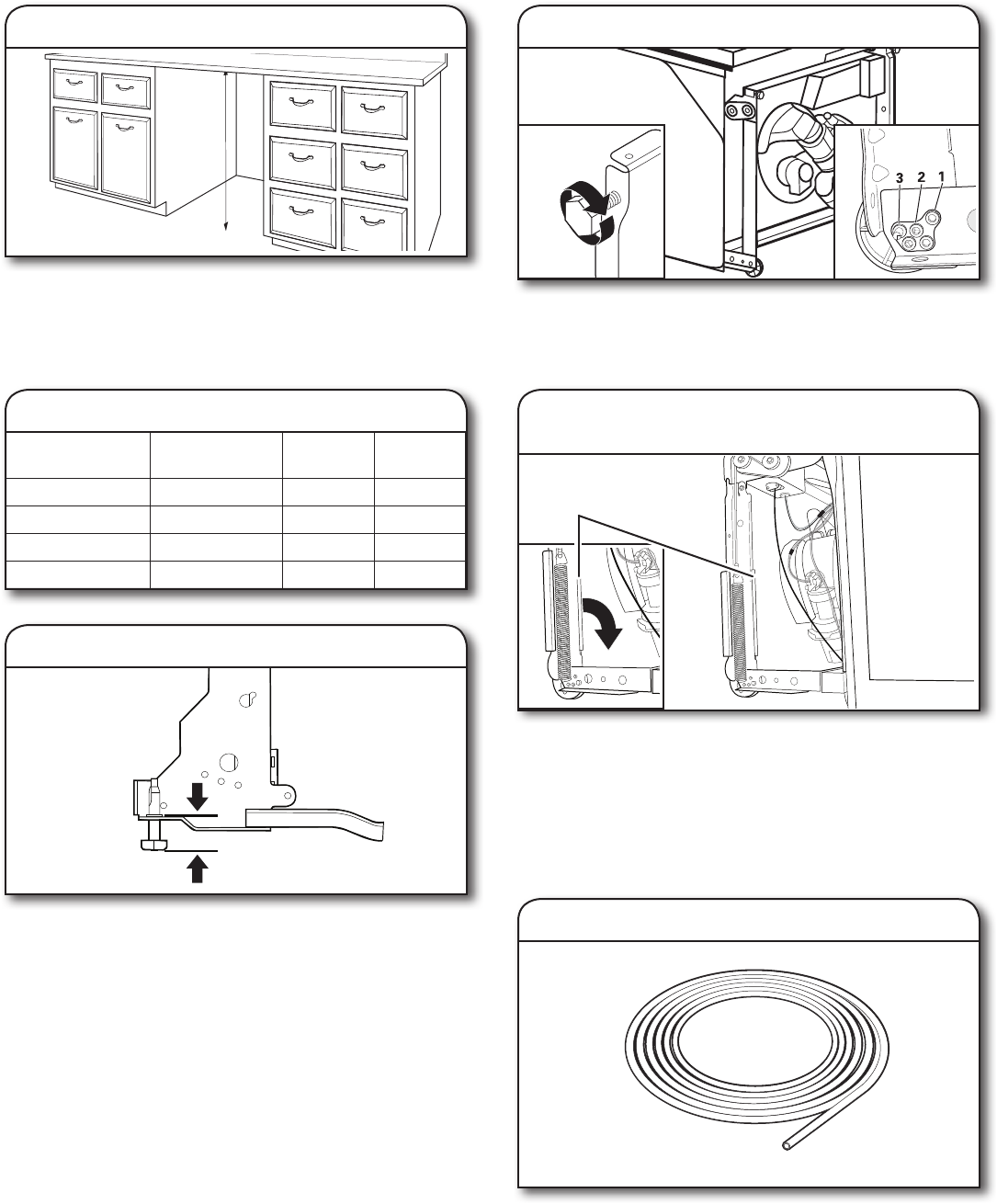 3 2 1