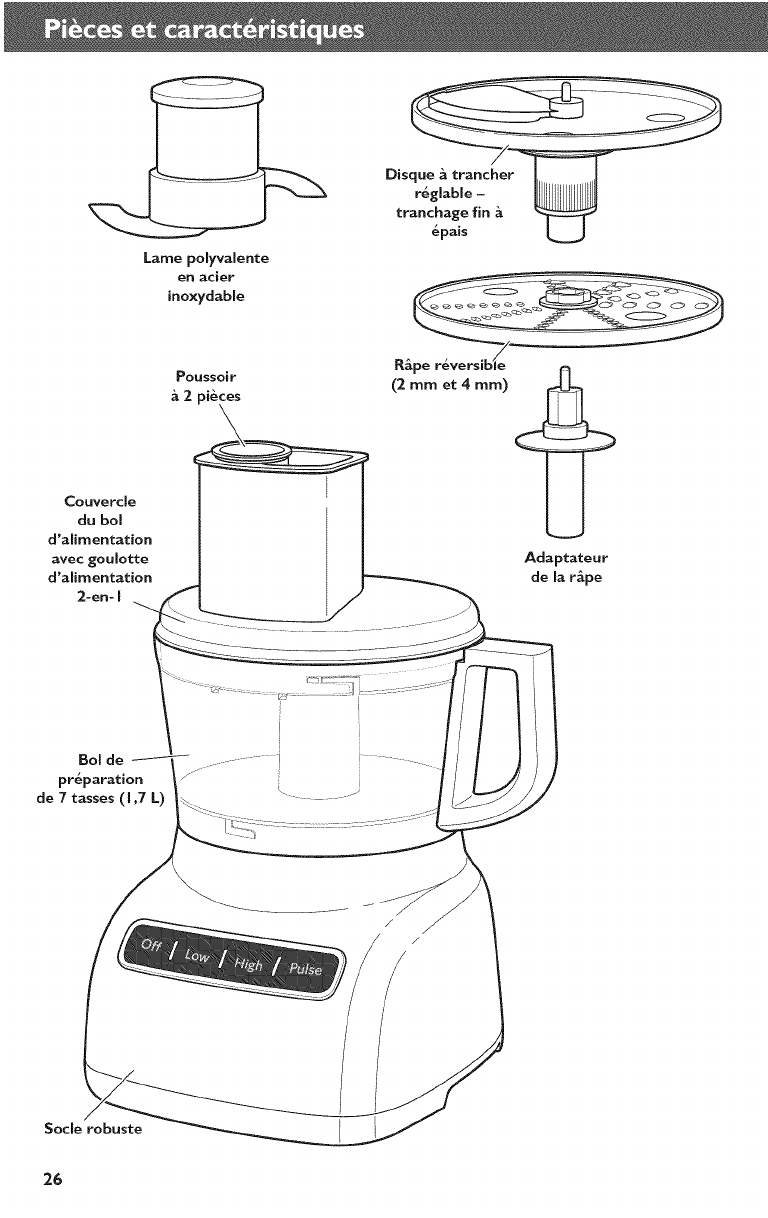 Pièces et caractéristiques

Lame polyvalente en acier inoxydable

Disque à trancher réglable – tranchage fin à épais

Râpe réversible (2 mm et 4 mm)

Poussoir à 2 pièces

Couvercle du bol d'alimentation avec goulotte d'alimentation 2-en-1

Adaptateur de la râpe

Bol de préparation de 7 tasses (1,7 L)

Off / Low / High / Pulse

Socle robuste

26