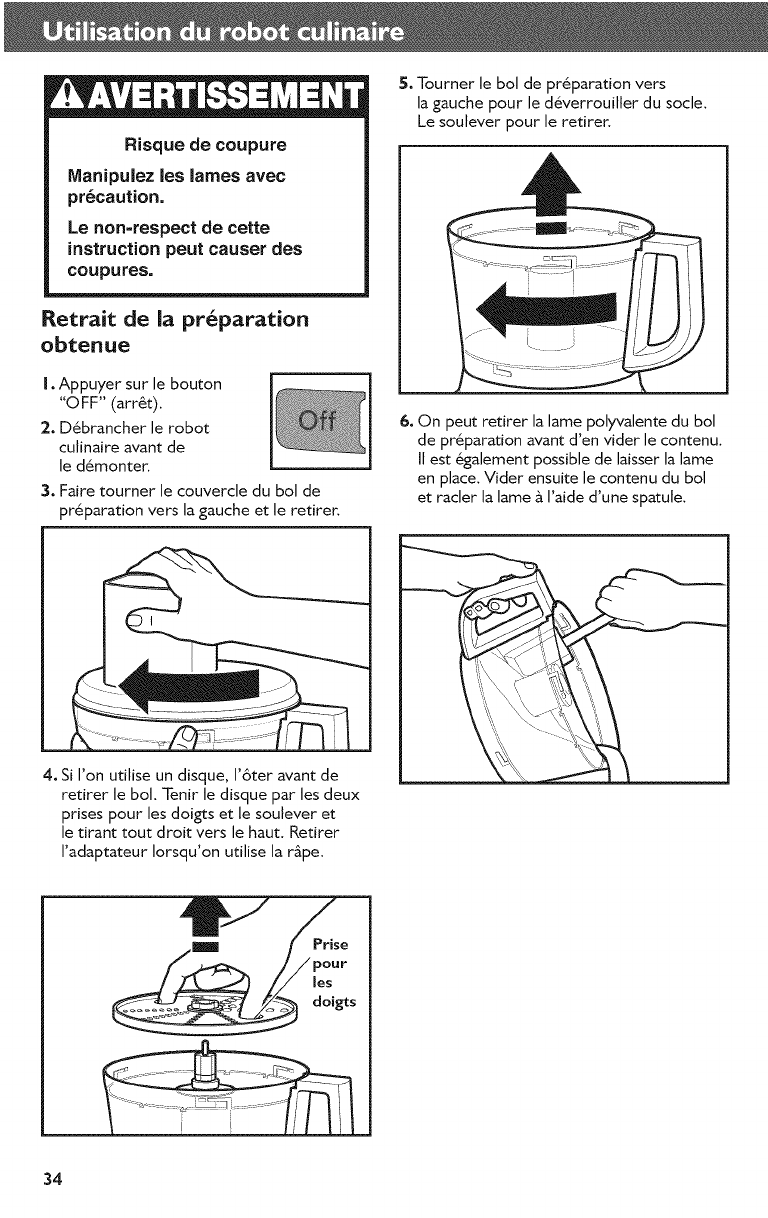 Utilisation du robot culinaire

AVERTISSEMENT

Risque de coupure

Manipulez les lames avec précaution.

Le non-respect de cette instruction peut causer des coupures.

Retrait de la préparation obtenue

1. Appuyer sur le bouton "OFF" (arrêt).

Off

2. Débrancher le robot culinaire avant de le démonter.

3. Faire tourner le couvercle du bol de préparation vers la gauche et le retirer.

4. Si l'on utilise un disque, l'ôter avant de retirer le bol. Tenir le disque par les deux prises pour les doigts et le soulever et le tirant tout droit vers le haut. Retirer l'adaptateur lorsqu'on utilise la râpe.

Prise pour les doigts

5. Tourner le bol de préparation vers la gauche pour le déverrouiller du socle. Le soulever pour le retirer.

6. On peut retirer la lame polyvalente du bol de préparation avant d'en vider le contenu. Il est également possible de laisser la lame en place. Vider ensuite le contenu du bol et racler la lame à l'aide d'une spatule.

34