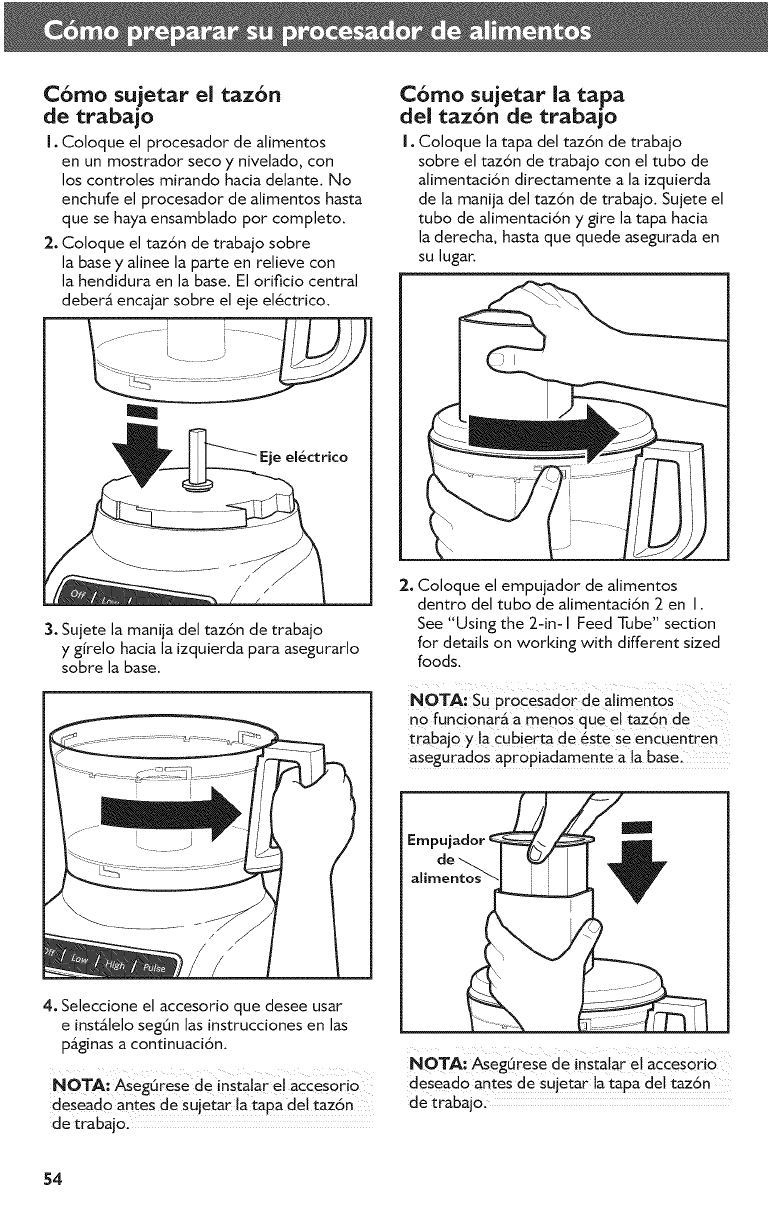 Cómo preparar su procesador de alimentos

Cómo sujetar el tazón de trabajo

1. Coloque el procesador de alimentos en un mostrador seco y nivelado, con los controles mirando hacia delante. No enchufe el procesador de alimentos hasta que se haya ensamblado por completo.

2. Coloque el tazón de trabajo sobre la base y alinee la parte en relieve con la hendidura en la base. El orificio central deberá encajar sobre el eje eléctrico.

Eje eléctrico

Off / Low /

3. Sujete la manija del tazón de trabajo y gírelo hacia la izquierda para asegurarlo sobre la base.

Off / Low / High / Pulse

4. Seleccione el accesorio que desee usar e instálelo según las instrucciones en las páginas a continuación.

NOTA: Asegúrese de instalar el accesorio deseado antes de sujetar la tapa del tazón de trabajo.

Cómo sujetar la tapa del tazón de trabajo

1. Coloque la tapa del tazón de trabajo sobre el tazón de trabajo con el tubo de alimentación directamente a la izquierda de la manija del tazón de trabajo. Sujete el tubo de alimentación y gire la tapa hacia la derecha, hasta que quede asegurada en su lugar.

2. Coloque el empujador de alimentos dentro del tubo de alimentación 2 en 1. See "Using the 2-in-1 Feed Tube" section for details on working with different sized foods.

NOTA: Su procesador de alimentos no funcionará a menos que el tazón de trabajo y la cubierta de éste se encuentren asegurados apropiadamente a la base.

Empujador de alimentos

NOTA: Asegúrese de instalar el accesorio deseado antes de sujetar la tapa del tazón de trabajo.

54