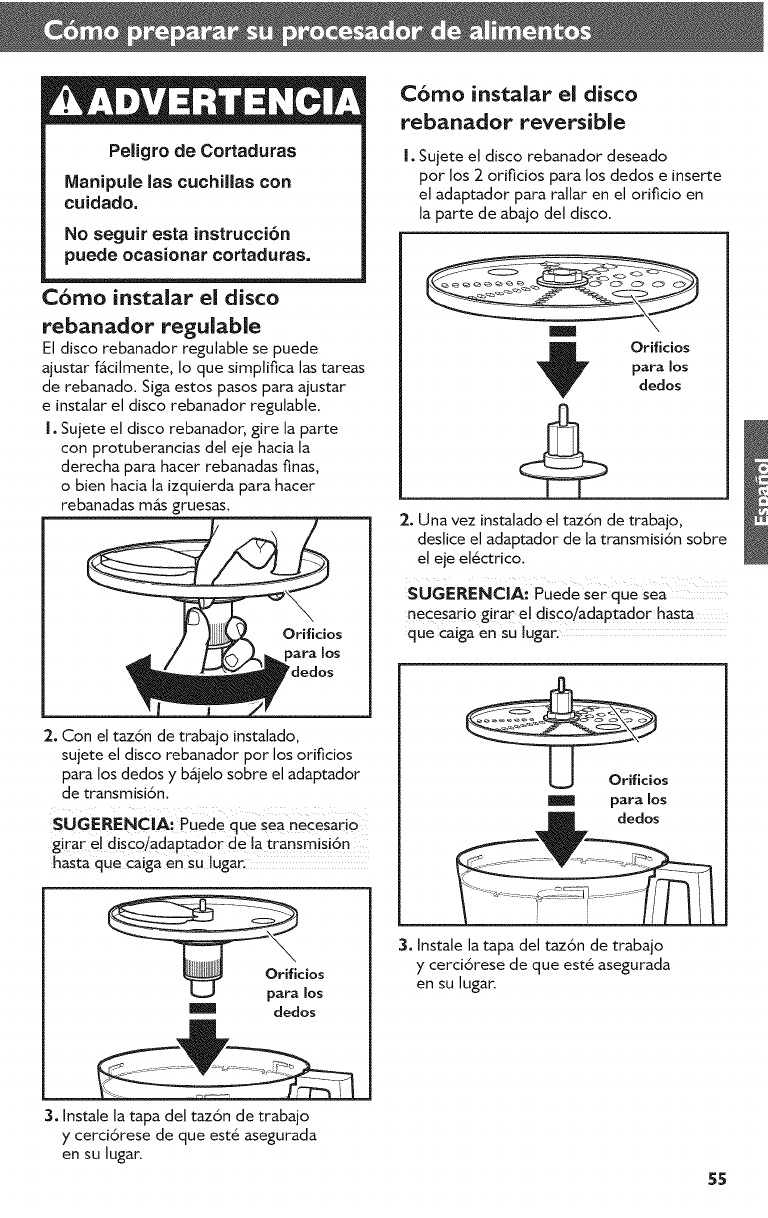 Cómo preparar su procesador de alimentos

ADVERTENCIA

Peligro de Cortaduras

Manipule las cuchillas con cuidado.

No seguir esta instrucción puede ocasionar cortaduras.

Cómo instalar el disco rebanador regulable

El disco rebanador regulable se puede ajustar fácilmente, lo que simplifica las tareas de rebanado. Siga estos pasos para ajustar e instalar el disco rebanador regulable.

1. Sujete el disco rebanador, gire la parte con protuberancias del eje hacia la derecha para hacer rebanadas finas, o bien hacia la izquierda para hacer rebanadas más gruesas.

Orificios para los dedos

2. Con el tazón de trabajo instalado, sujete el disco rebanador por los orificios para los dedos y bájelo sobre el adaptador de transmisión.

SUGERENCIA: Puede que sea necesario girar el disco/adaptador de la transmisión hasta que caiga en su lugar.

Orificios para los dedos

3. Instale la tapa del tazón de trabajo y cerciórese de que esté asegurada en su lugar.

Cómo instalar el disco rebanador reversible

1. Sujete el disco rebanador deseado por los 2 orificios para los dedos e inserte el adaptador para rallar en el orificio en la parte de abajo del disco.

Orificios para los dedos

2. Una vez instalado el tazón de trabajo, deslice el adaptador de la transmisión sobre el eje eléctrico.

SUGERENCIA: Puede ser que sea necesario girar el disco/adaptador hasta que caiga en su lugar.

Orificios para los dedos

3. Instale la tapa del tazón de trabajo y cerciórese de que esté asegurada en su lugar.

Español

55