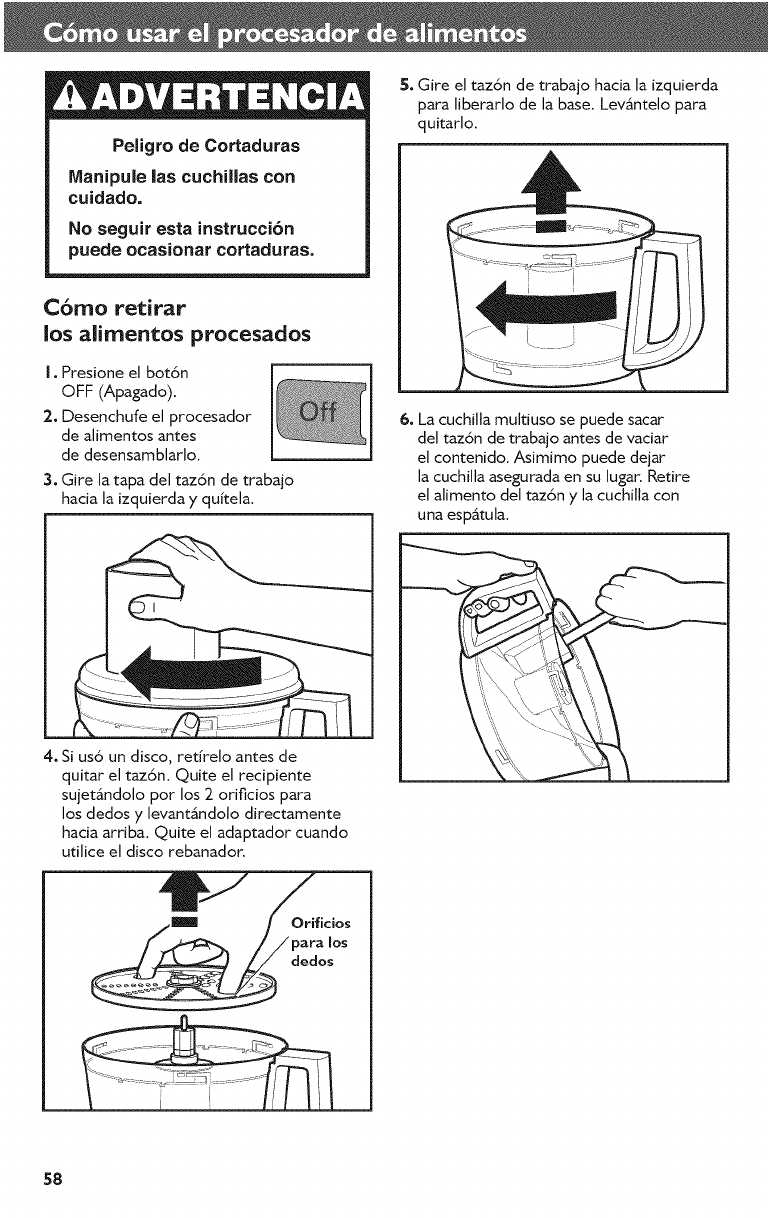 Cómo usar el procesador de alimentos

ADVERTENCIA

Peligro de Cortaduras

Manipule las cuchillas con cuidado.

No seguir esta instrucción puede ocasionar cortaduras.

Cómo retirar los alimentos procesados

1. Presione el botón OFF (Apagado).

Off

2. Desenchufe el procesador de alimentos antes de desensamblarlo.

3. Gire la tapa del tazón de trabajo hacia la izquierda y quítela.

4. Si usó un disco, retírelo antes de quitar el tazón. Quite el recipiente sujetándolo por los 2 orificios para los dedos y levantándolo directamente hacia arriba. Quite el adaptador cuando utilice el disco rebanador.

Orificios para los dedos

5. Gire el tazón de trabajo hacia la izquierda para liberarlo de la base. Levántelo para quitarlo.

6. La cuchilla multiuso se puede sacar del tazón de trabajo antes de vaciar el contenido. Asimimo puede dejar la cuchilla asegurada en su lugar. Retire el alimento del tazón y la cuchilla con una espátula.

58