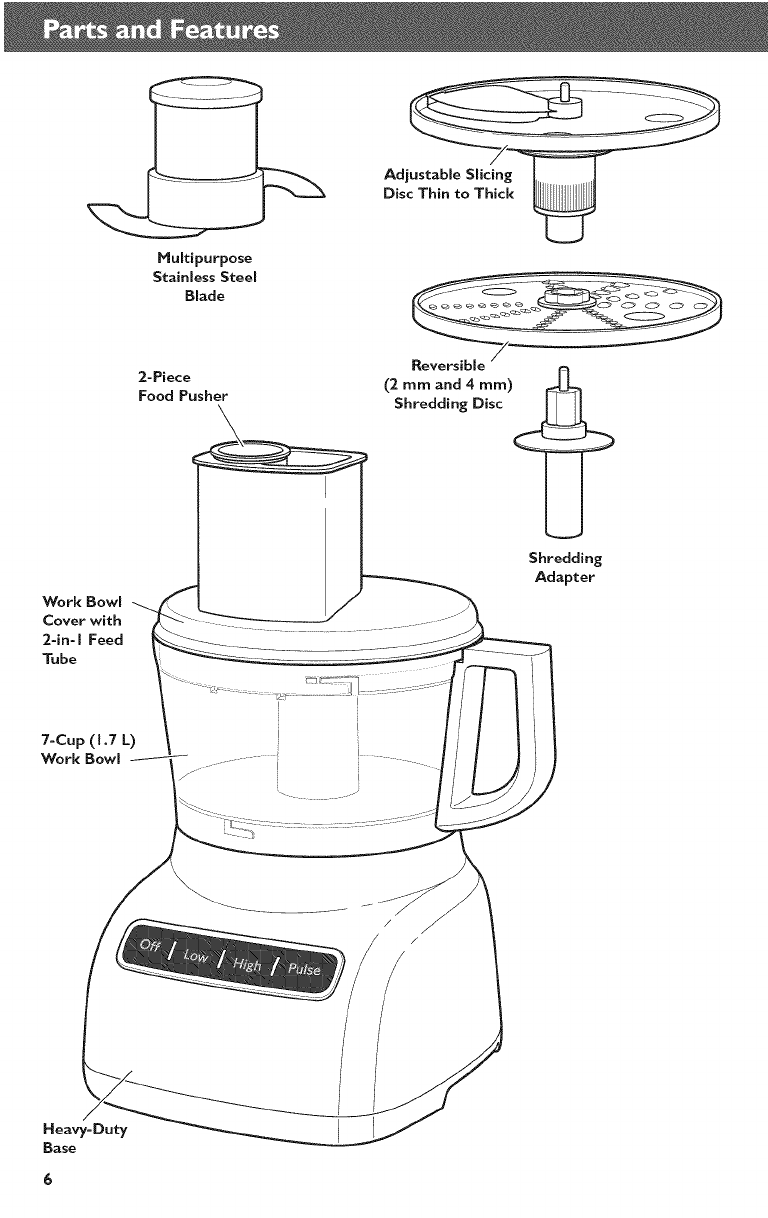 Parts and Features

Multipurpose Stainless Steel Blade

Adjustable Slicing Disc Thin to Thick

2-Piece Food Pusher

Reversible (2 mm and 4 mm) Shredding Disc

Shredding Adapter

Work Bowl Cover with 2-in-1 Feed Tube

7-Cup (1.7 L) Work Bowl

Off / Low / High / Pulse

Heavy-Duty Base

6