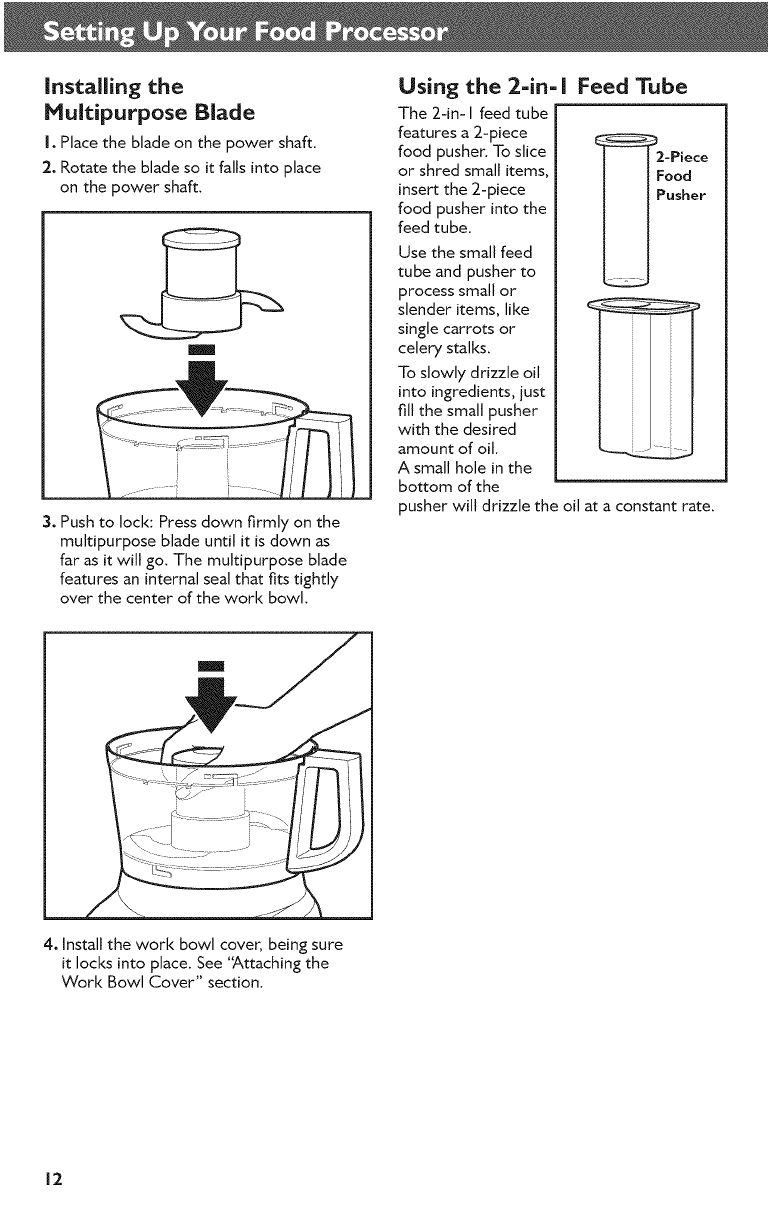 Setting Up Your Food Processor

Installing the Multipurpose Blade

1. Place the blade on the power shaft.

2. Rotate the blade so it falls into place on the power shaft.

3. Push to lock: Press down firmly on the multipurpose blade until it is down as far as it will go. The multipurpose blade features an internal seal that fits tightly over the center of the work bowl.

4. Install the work bowl cover, being sure it locks into place. See "Attaching the Work Bowl Cover" section.

Using the 2-in-1 Feed Tube

The 2-in-1 feed tube features a 2-piece food pusher. To slice or shred small items, insert the 2-piece food pusher into the feed tube.

Use the small feed tube and pusher to process small or slender items, like single carrots or celery stalks.

To slowly drizzle oil into ingredients, just fill the small pusher with the desired amount of oil. A small hole in the bottom of the pusher will drizzle the oil at a constant rate.

2-Piece Food Pusher

12