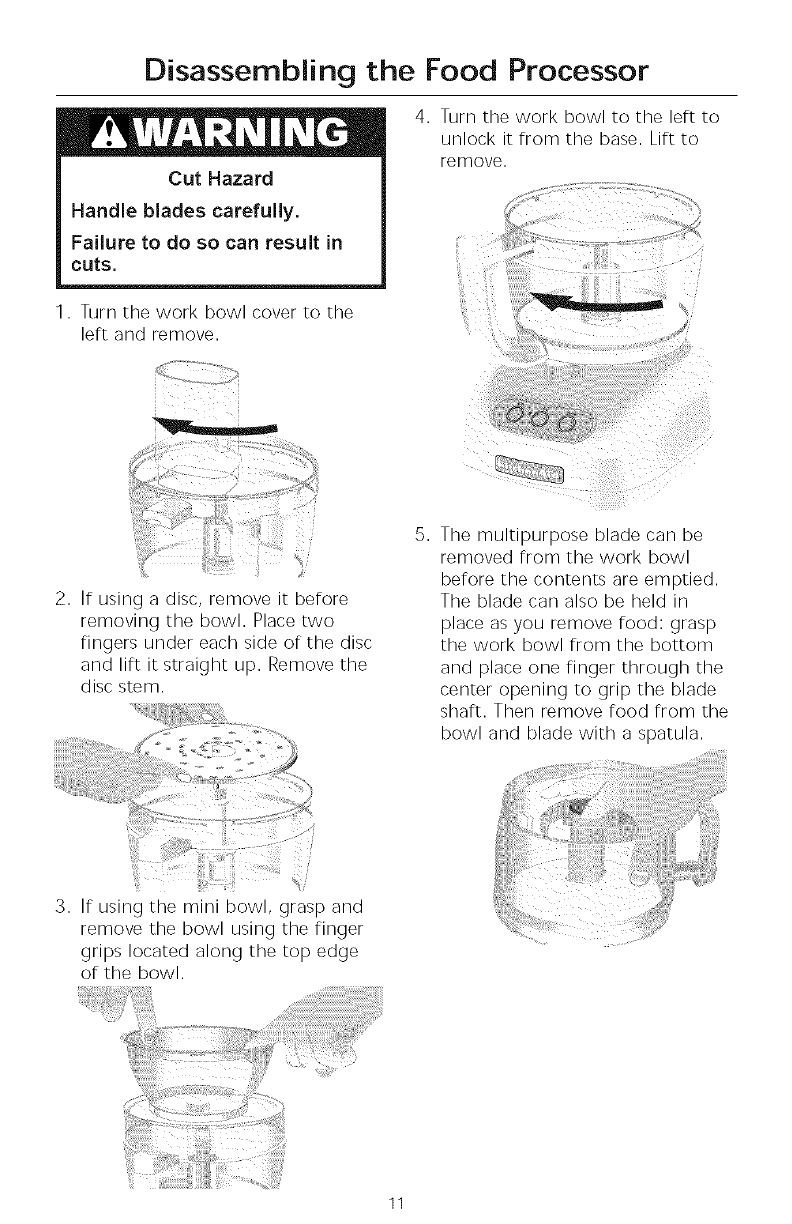 Disassembling the Food Processor

WARNING

Cut Hazard

Handle blades carefully.

Failure to do so can result in cuts.

1. Turn the work bowl cover to the left and remove.

2. If using a disc, remove it before removing the bowl. Place two fingers under each side of the disc and lift it straight up. Remove the disc stem.

3. If using the mini bowl, grasp and remove the bowl using the finger grips located along the top edge of the bowl.

4. Turn the work bowl to the left to unlock it from the base. Lift to remove.

5. The multipurpose blade can be removed from the work bowl before the contents are emptied. The blade can also be held in place as you remove food: grasp the work bowl from the bottom and place one finger through the center opening to grip the blade shaft. Then remove food from the bowl and blade with a spatula.

11